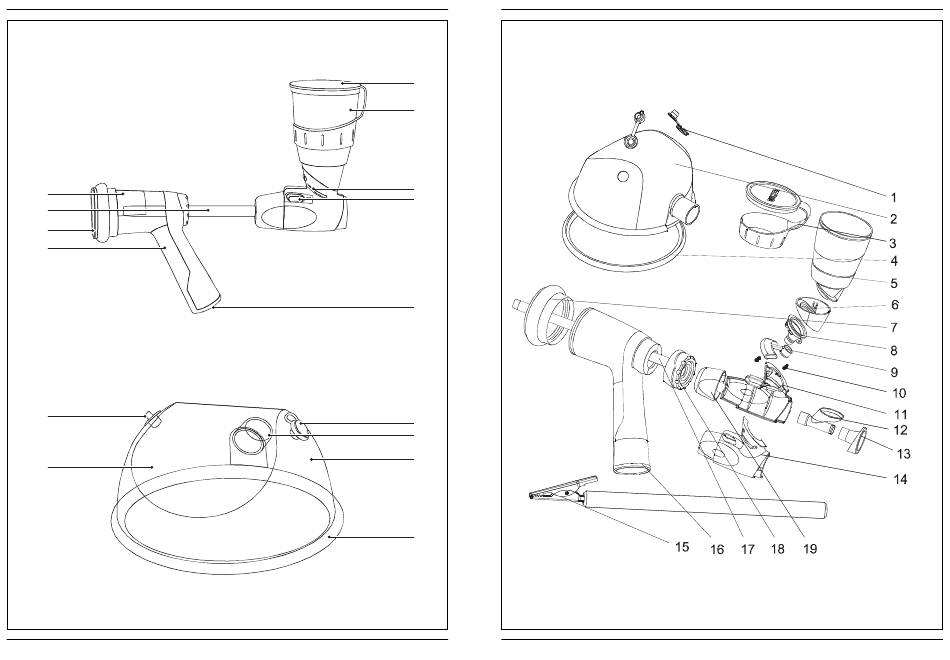 1
2
3
4
5
6
7
8
9
10
11
12
13
14
15
16
17
18
19