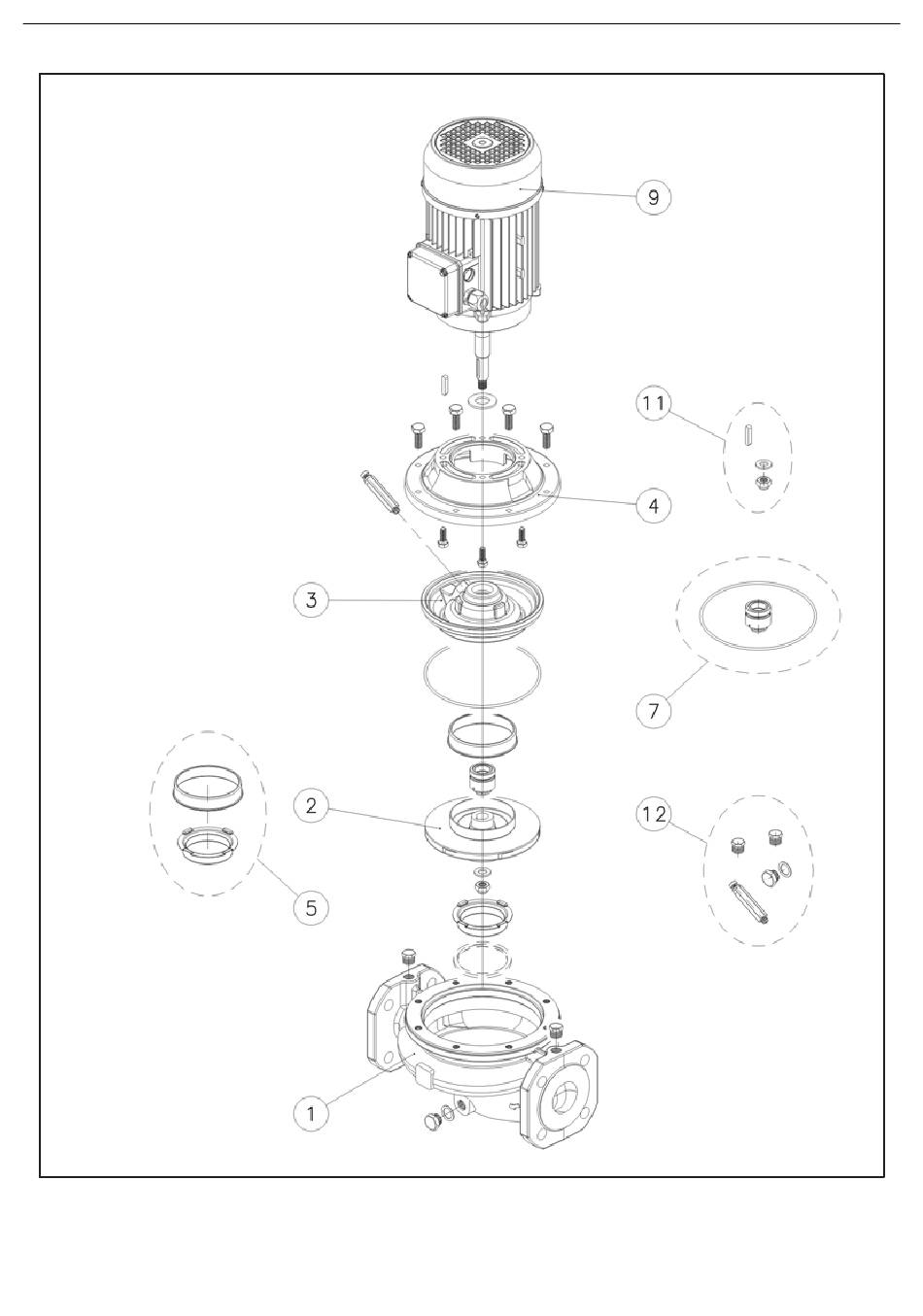 9

11

4

3

7

2

12

5

1