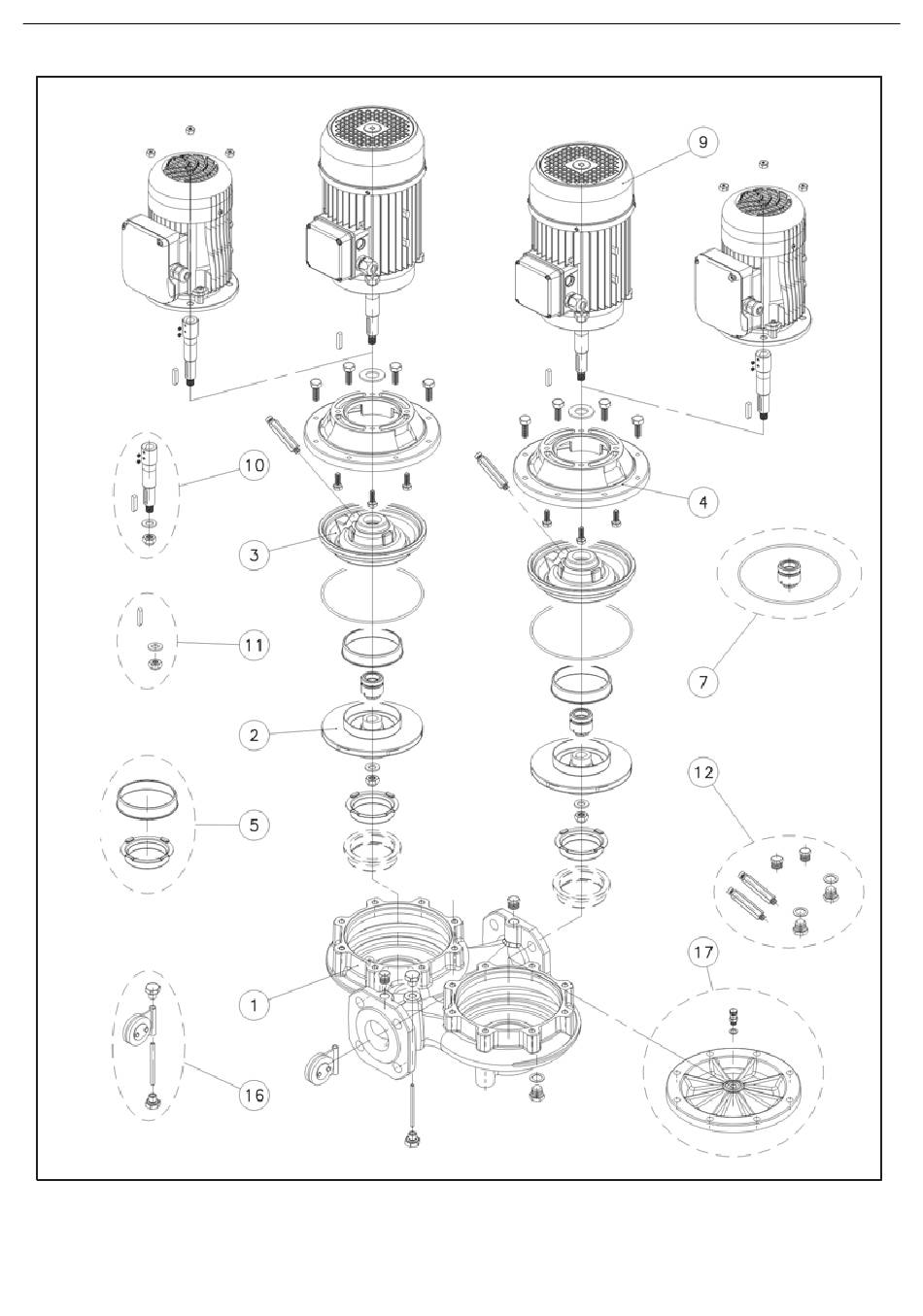 9

10

4

3

7

11

2

12

5

17

1

16