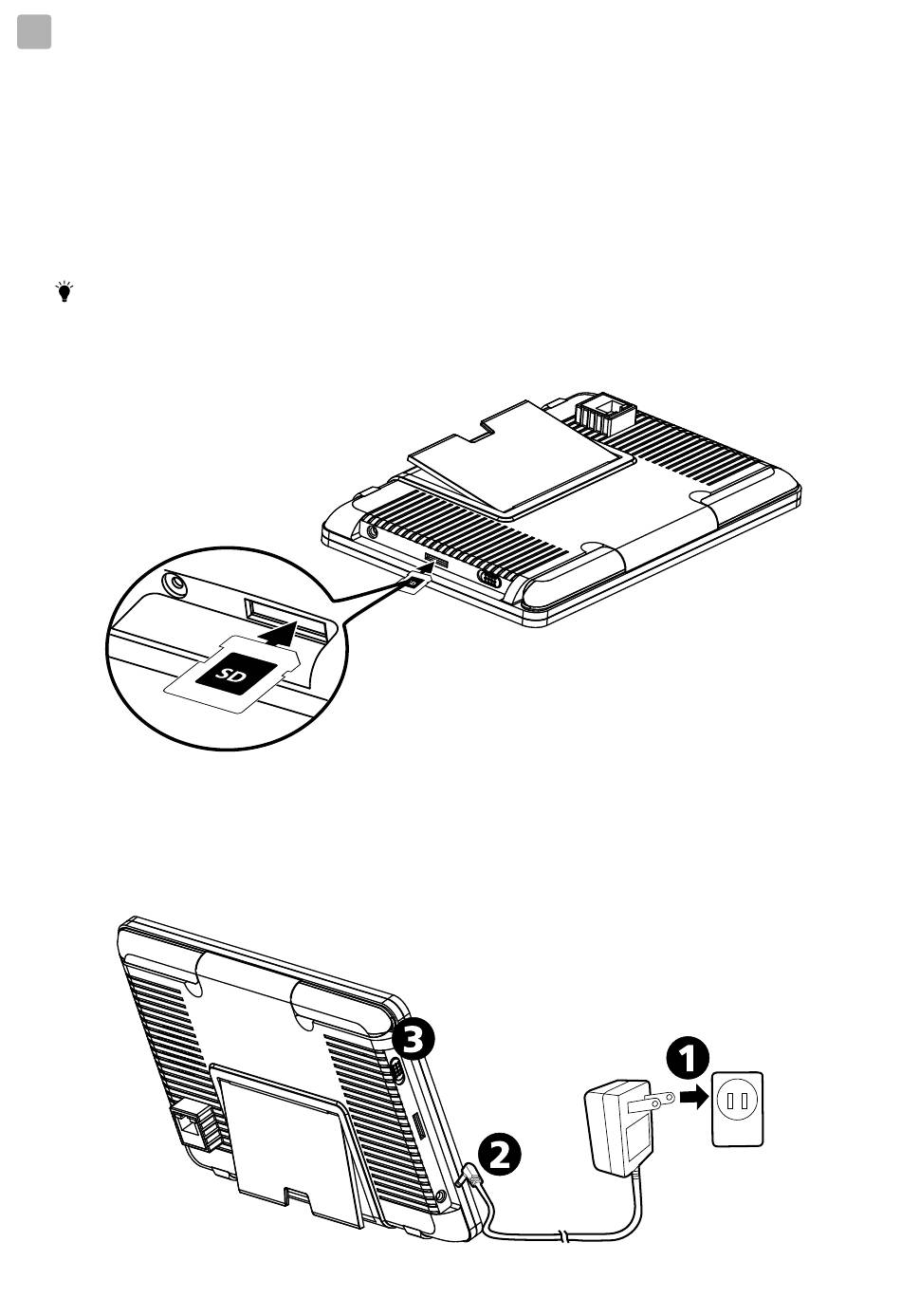 SD

3

1

2