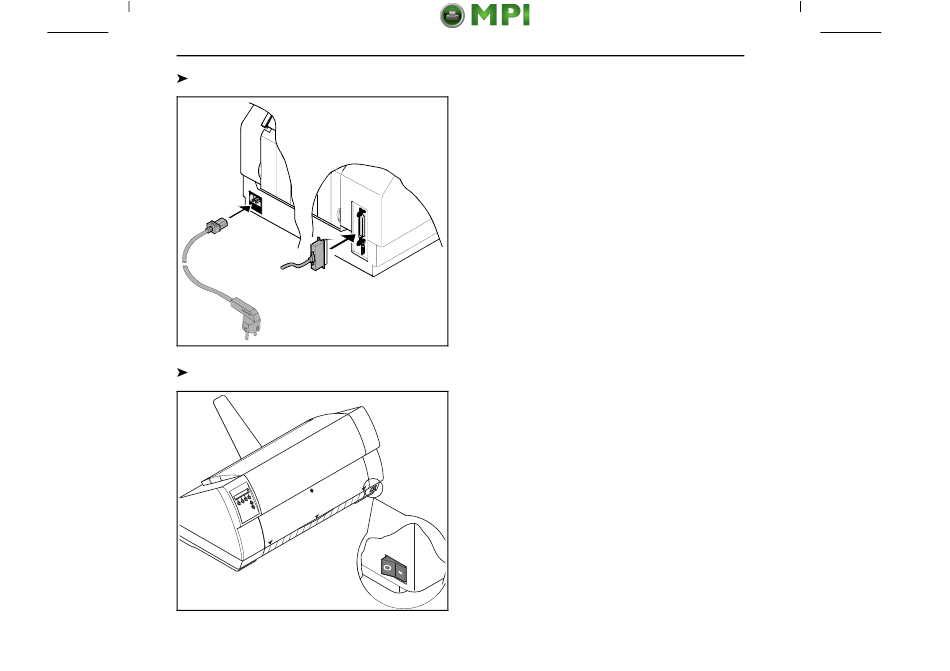 MPI

➤

➤