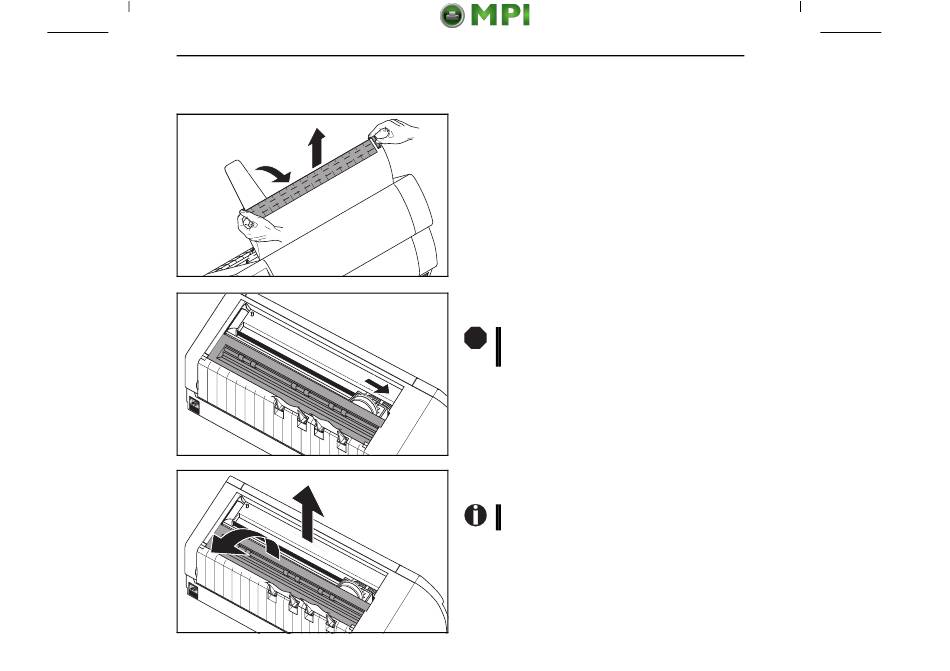 MPI