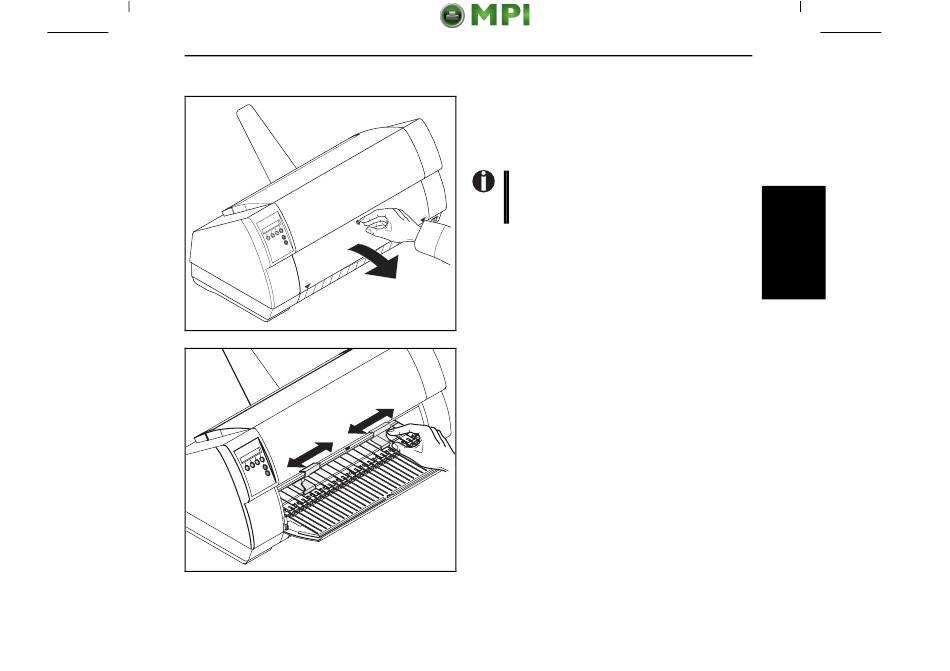 MPI