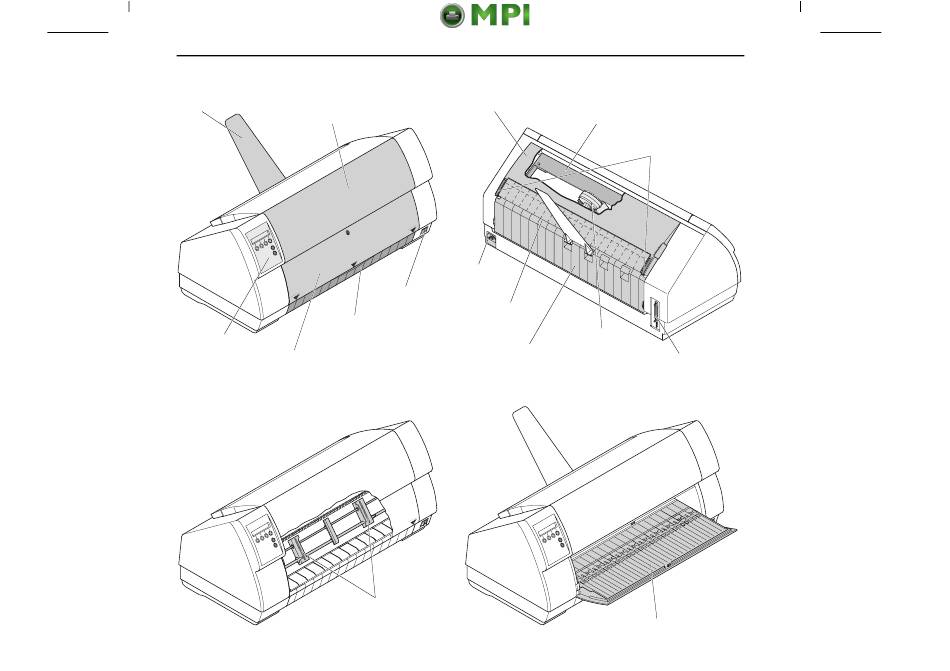 MPI