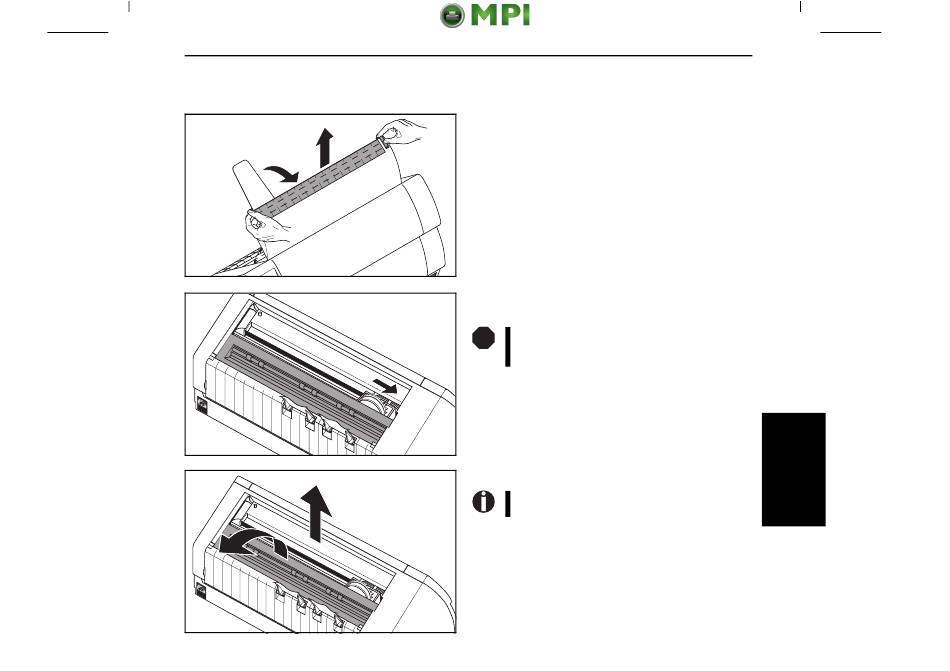 MPI