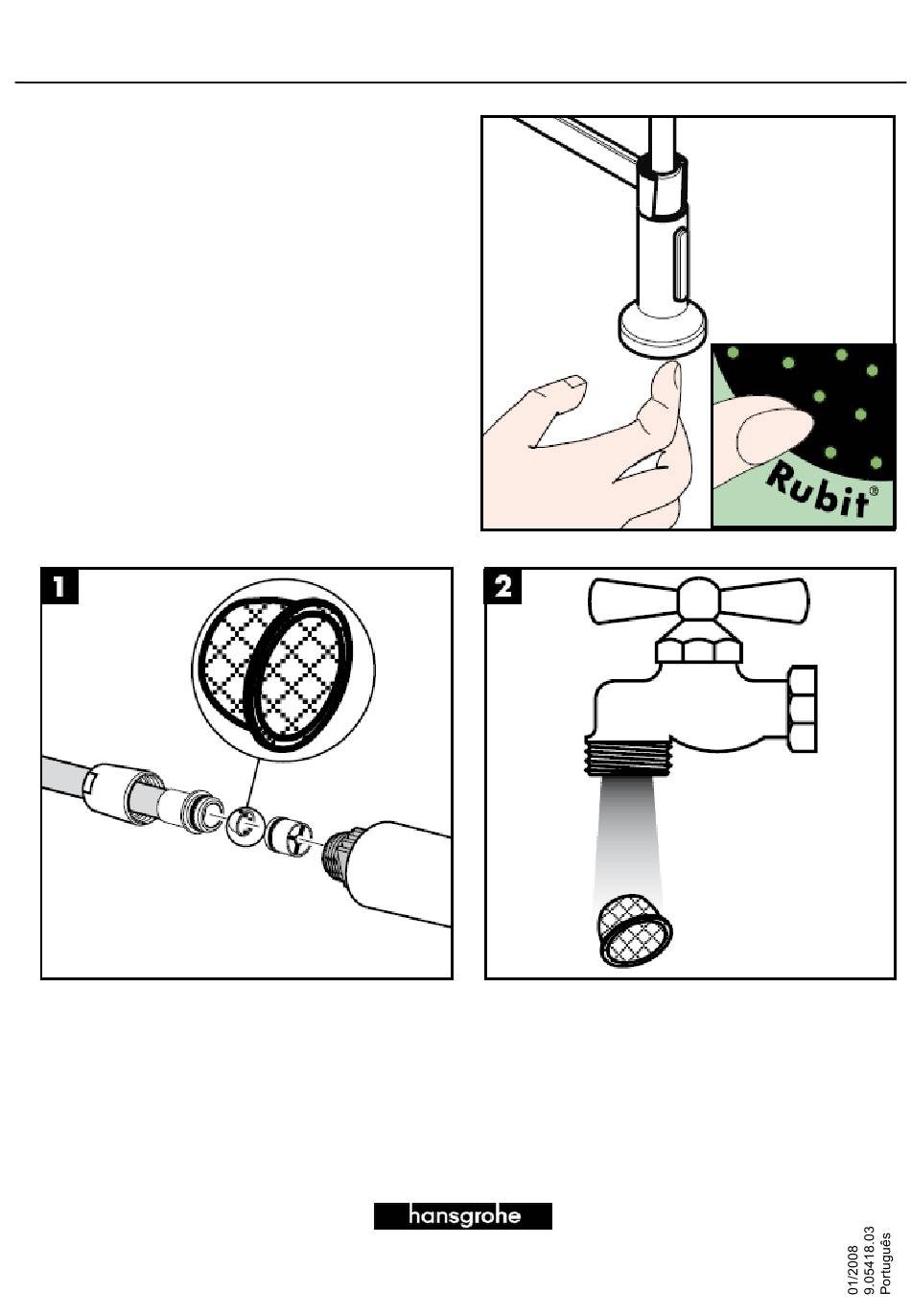 Rubit®

1

2

hansgrohe

01/2008
9.05418.03
Português