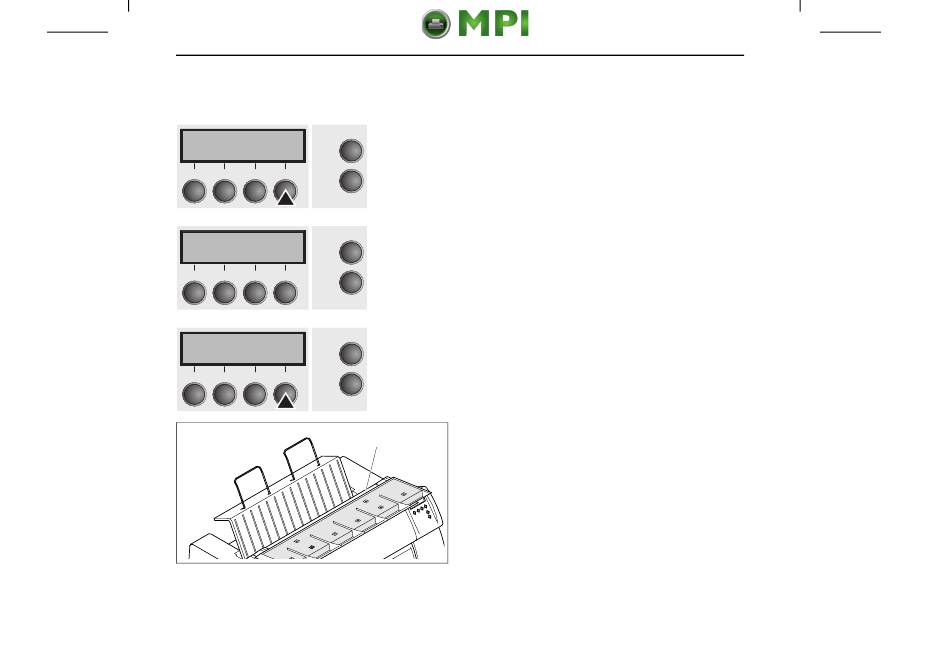 MPI