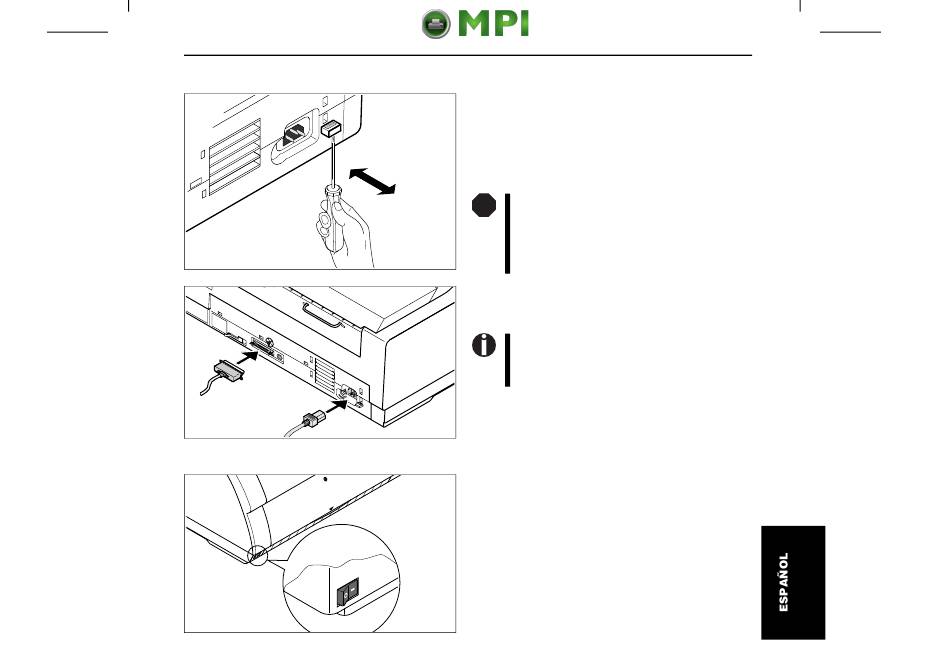 MPI

ESPAÑOL