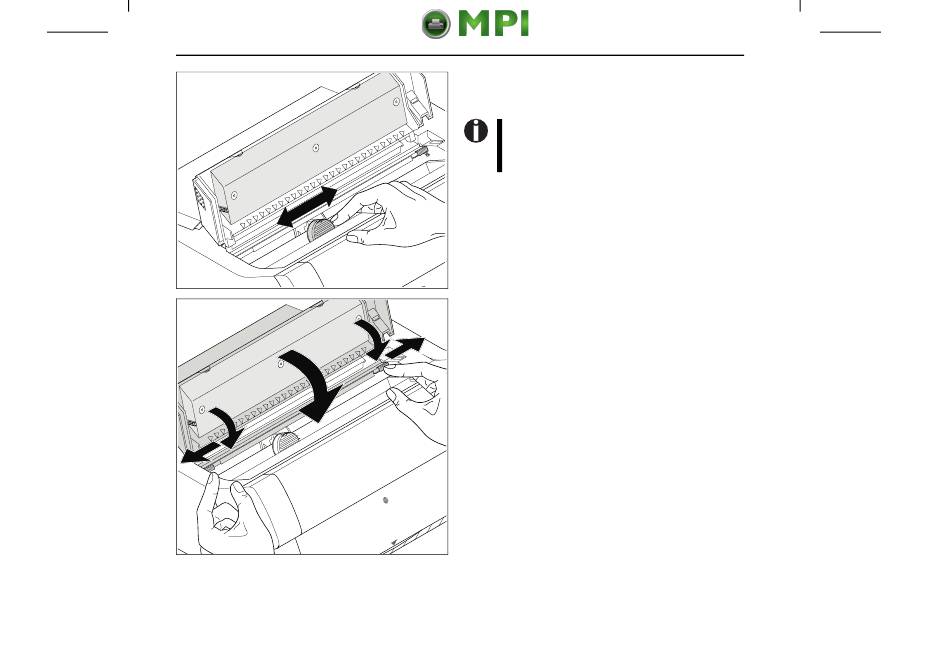 MPI