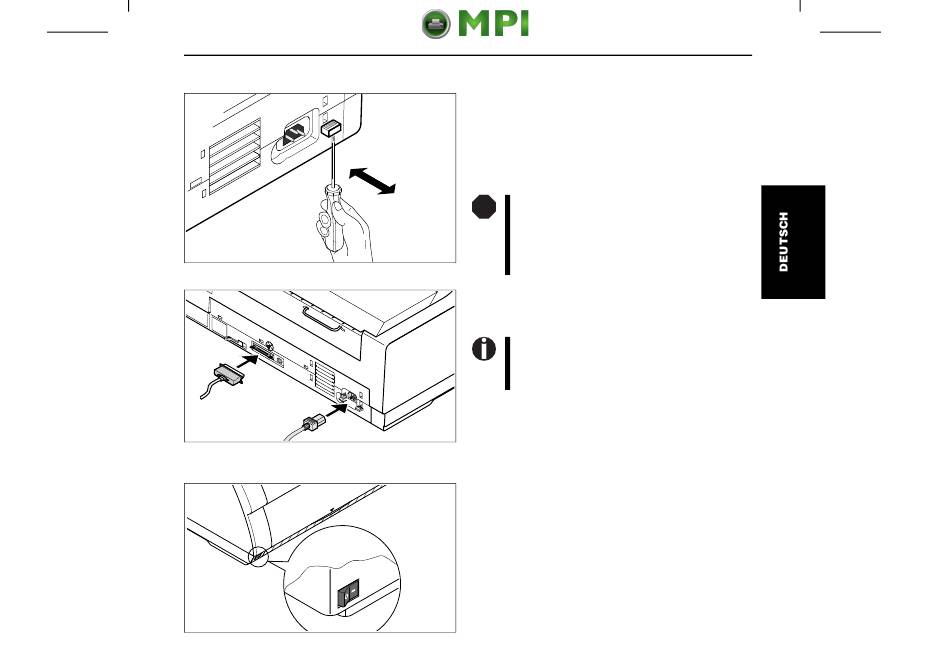 MPI

DEUTSCH