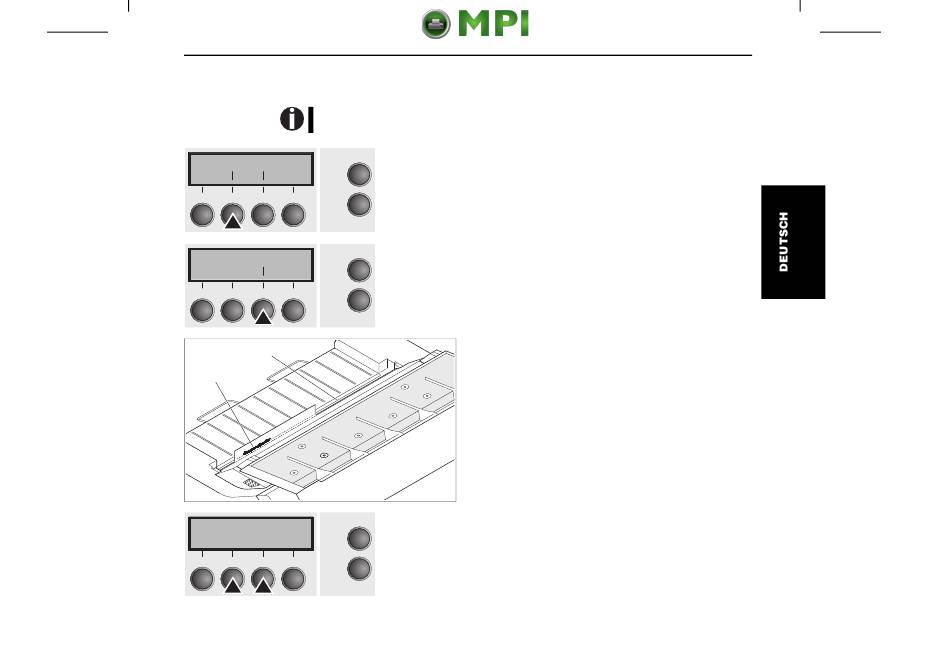 MPI

DEUTSCH