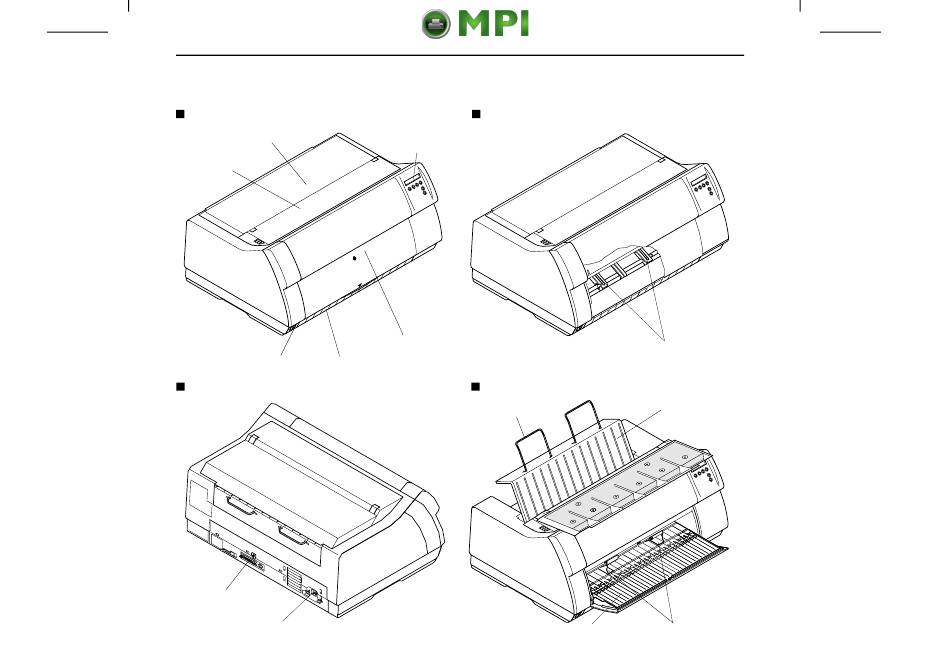 MPI