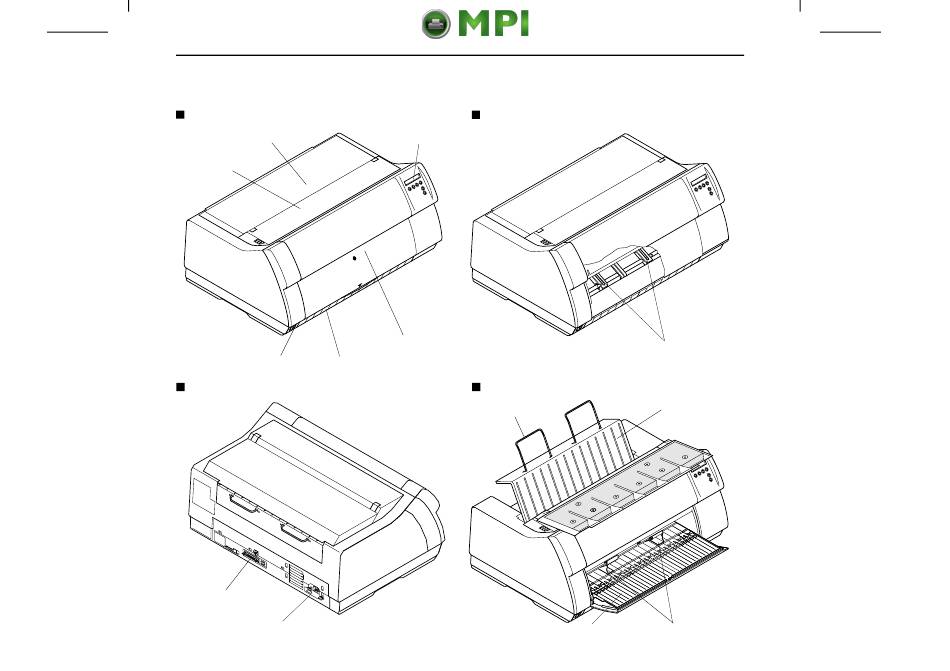 MPI