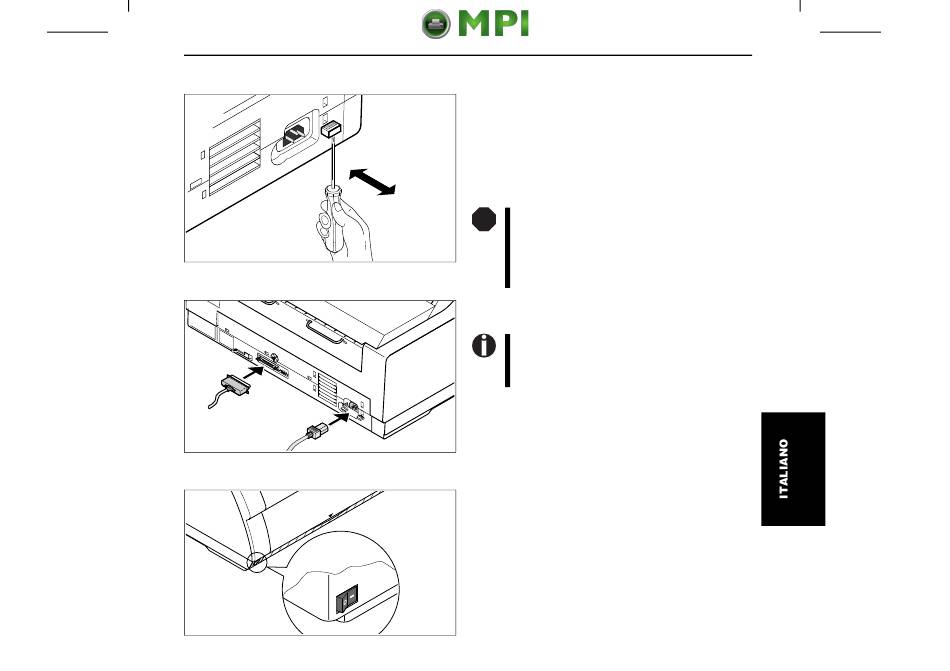 MPI

ITALIANO