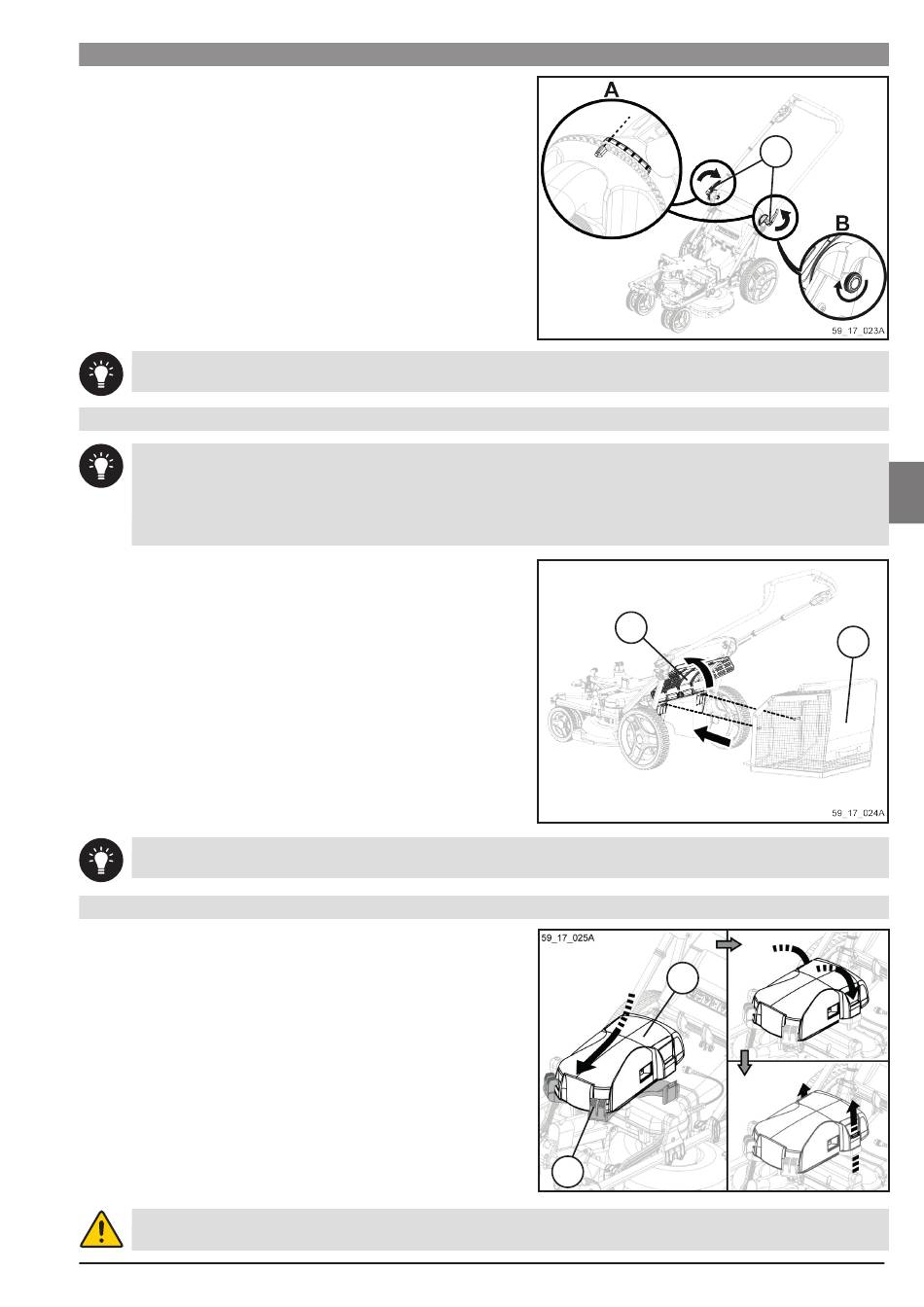 A

B

59_17_023A

59_17_024A

59_17_025A