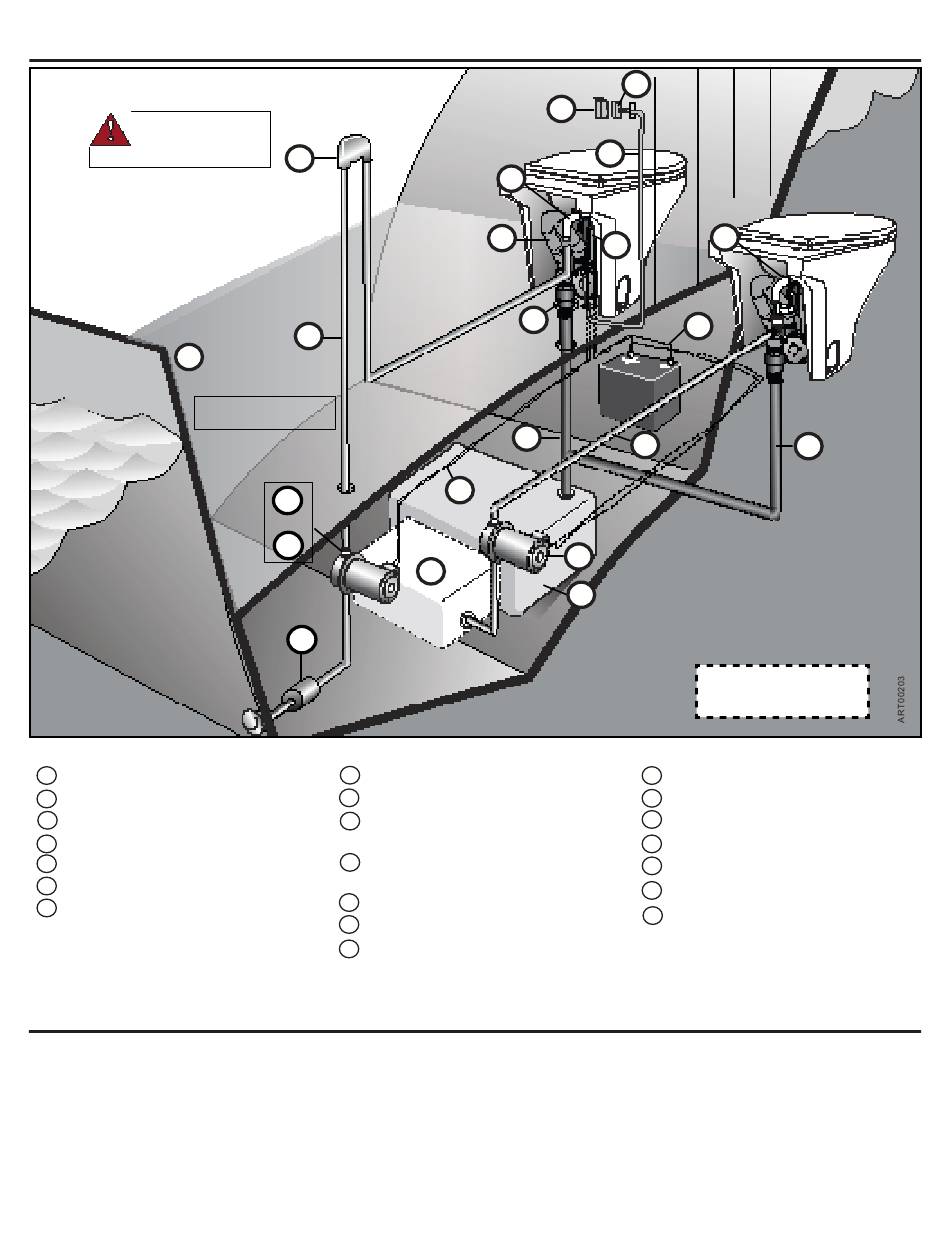 ART00203