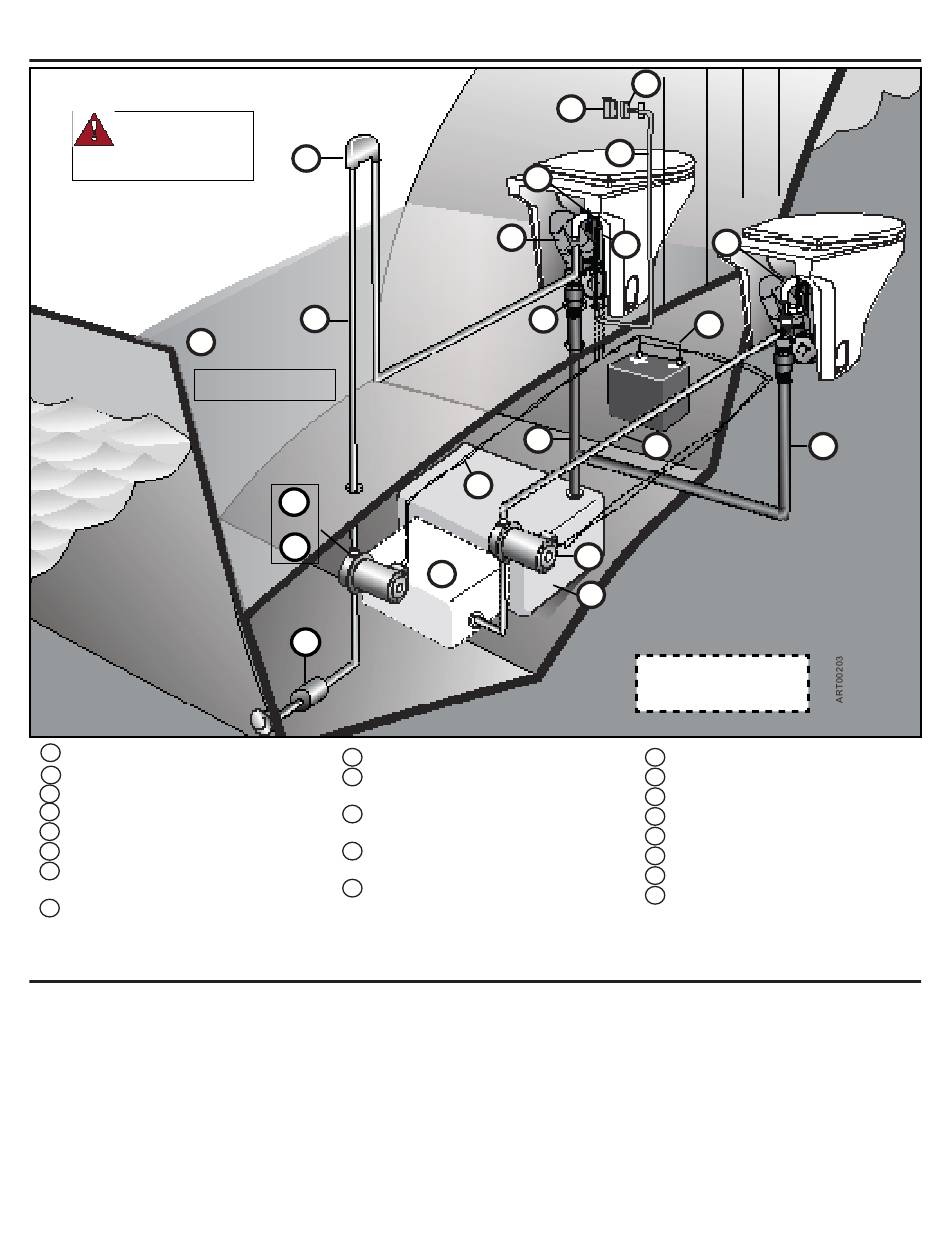 ART00203