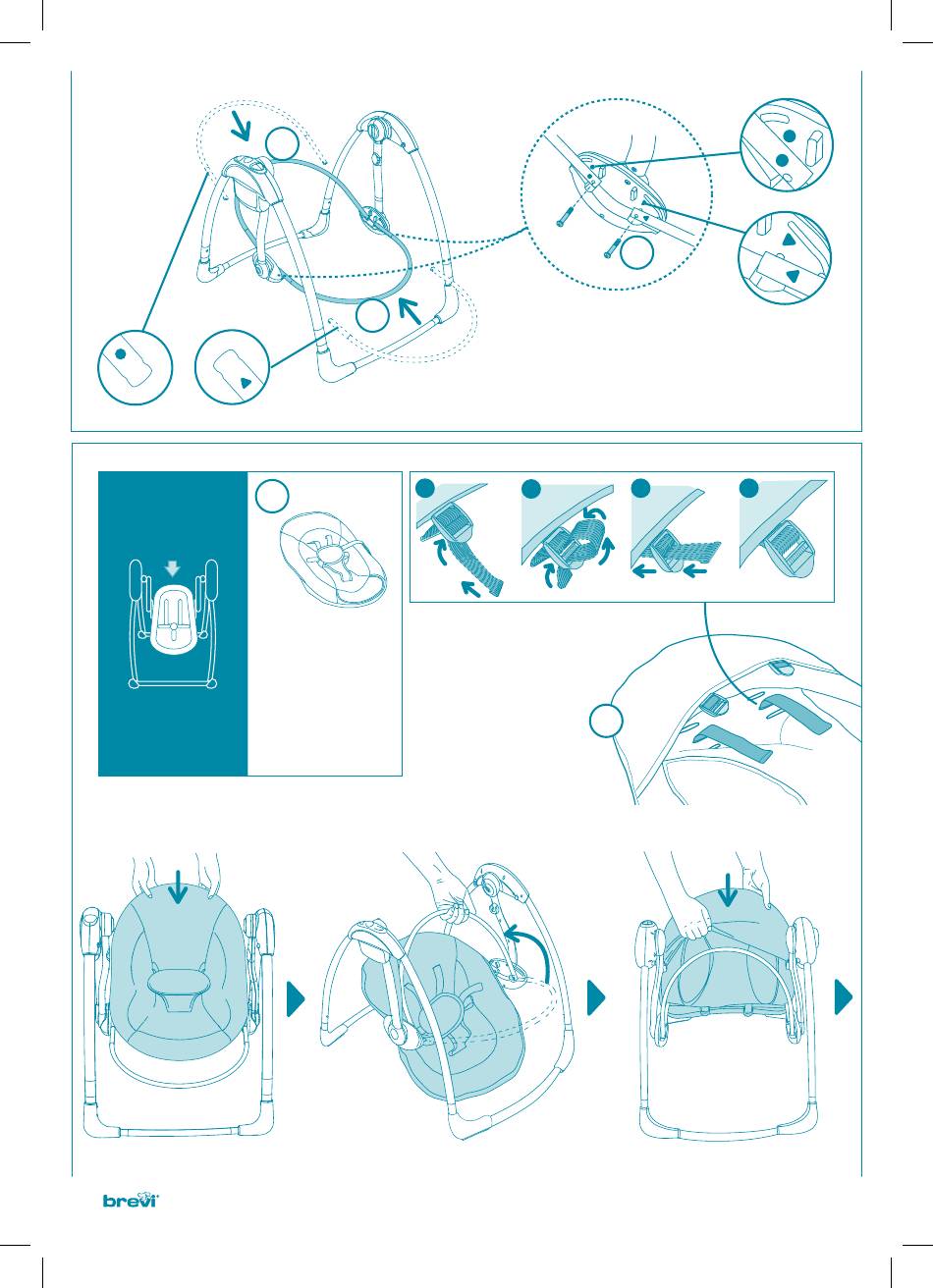 brevi