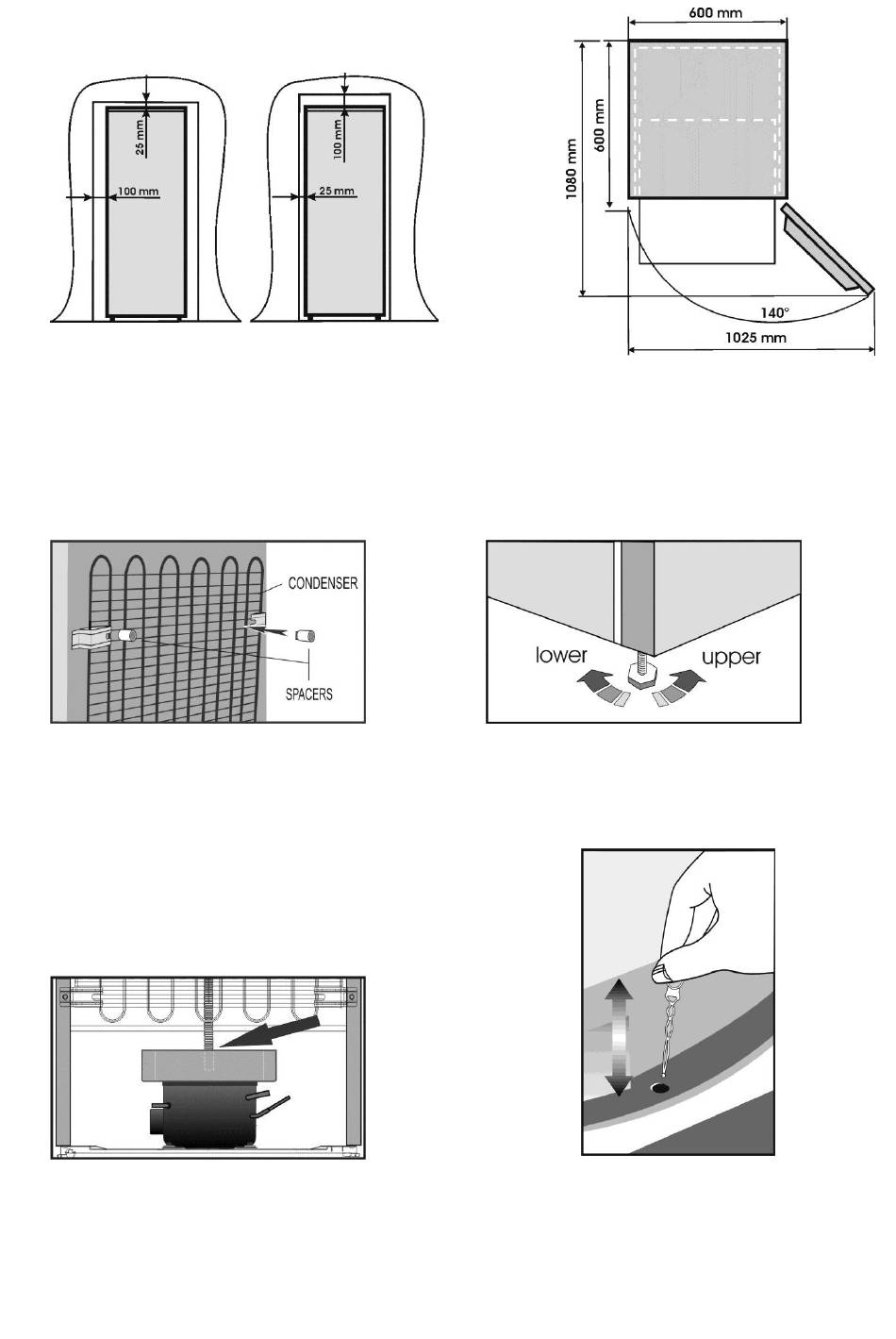 25 mm
100 mm
100 mm
25 mm

600 mm
600 mm
1080 mm
140°
1025 mm

CONDENSER
SPACERS

lower
upper