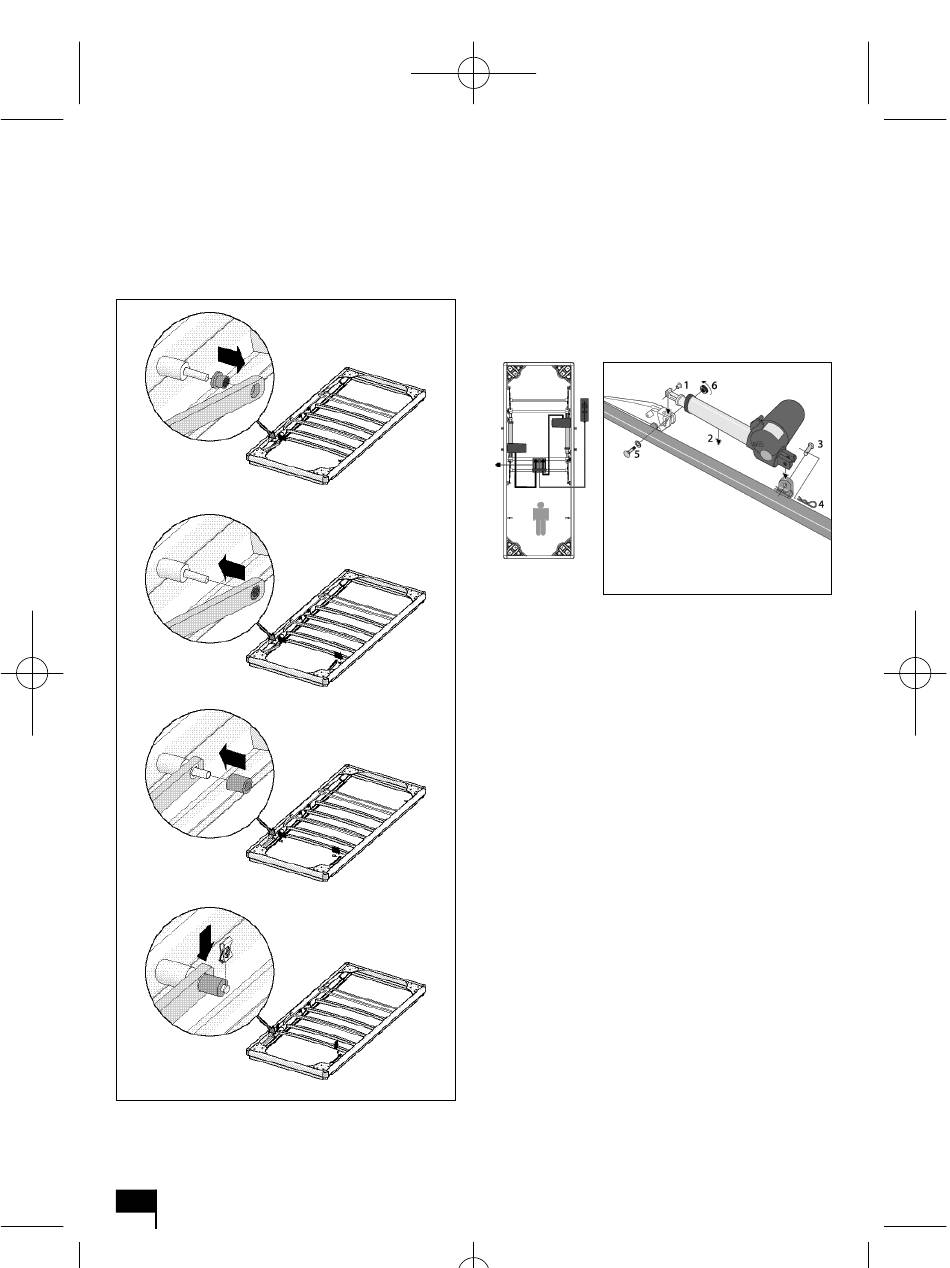 1
6
2
3
5
4