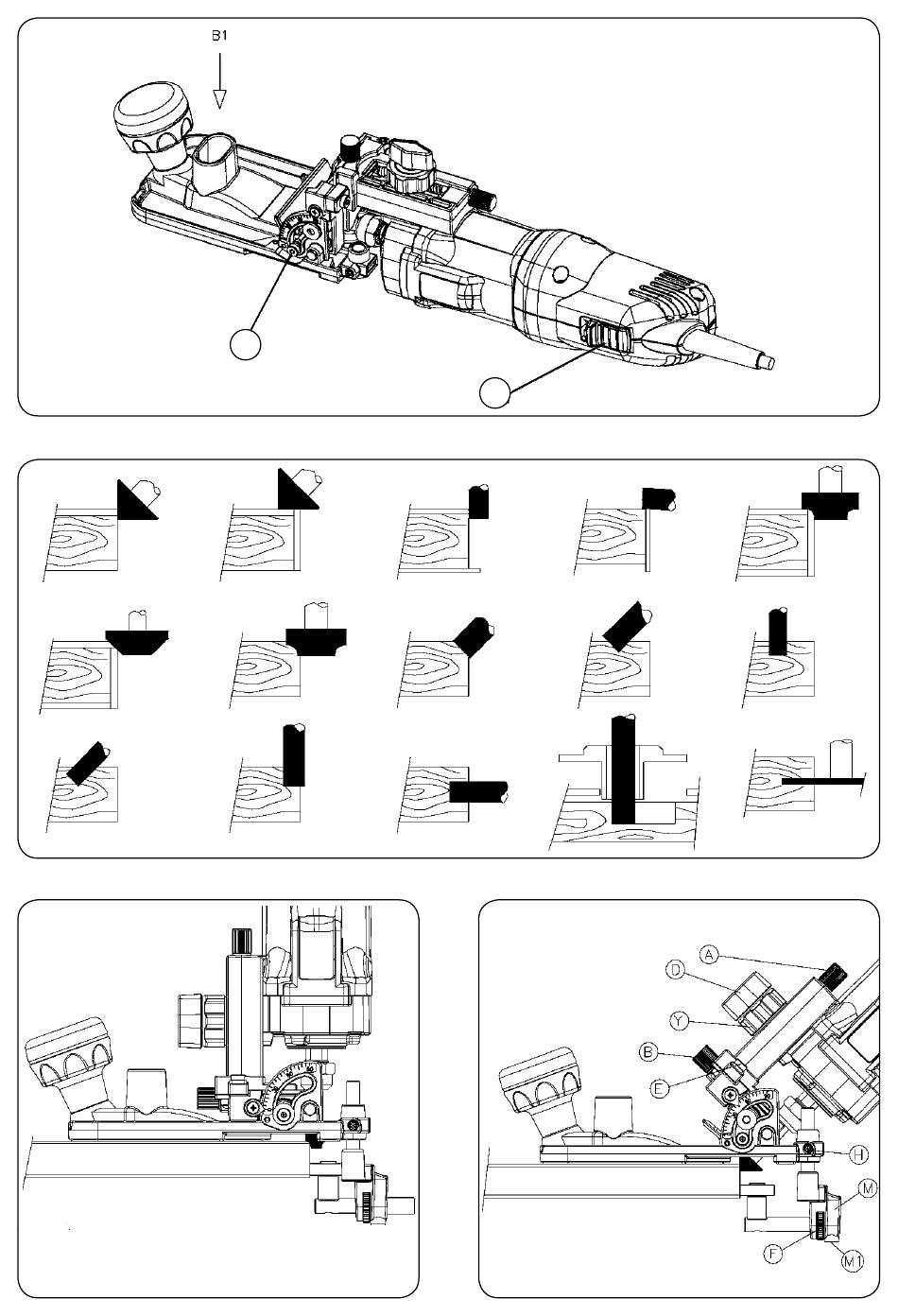 B1

A
D
Y
B
E
H
M
F
M1