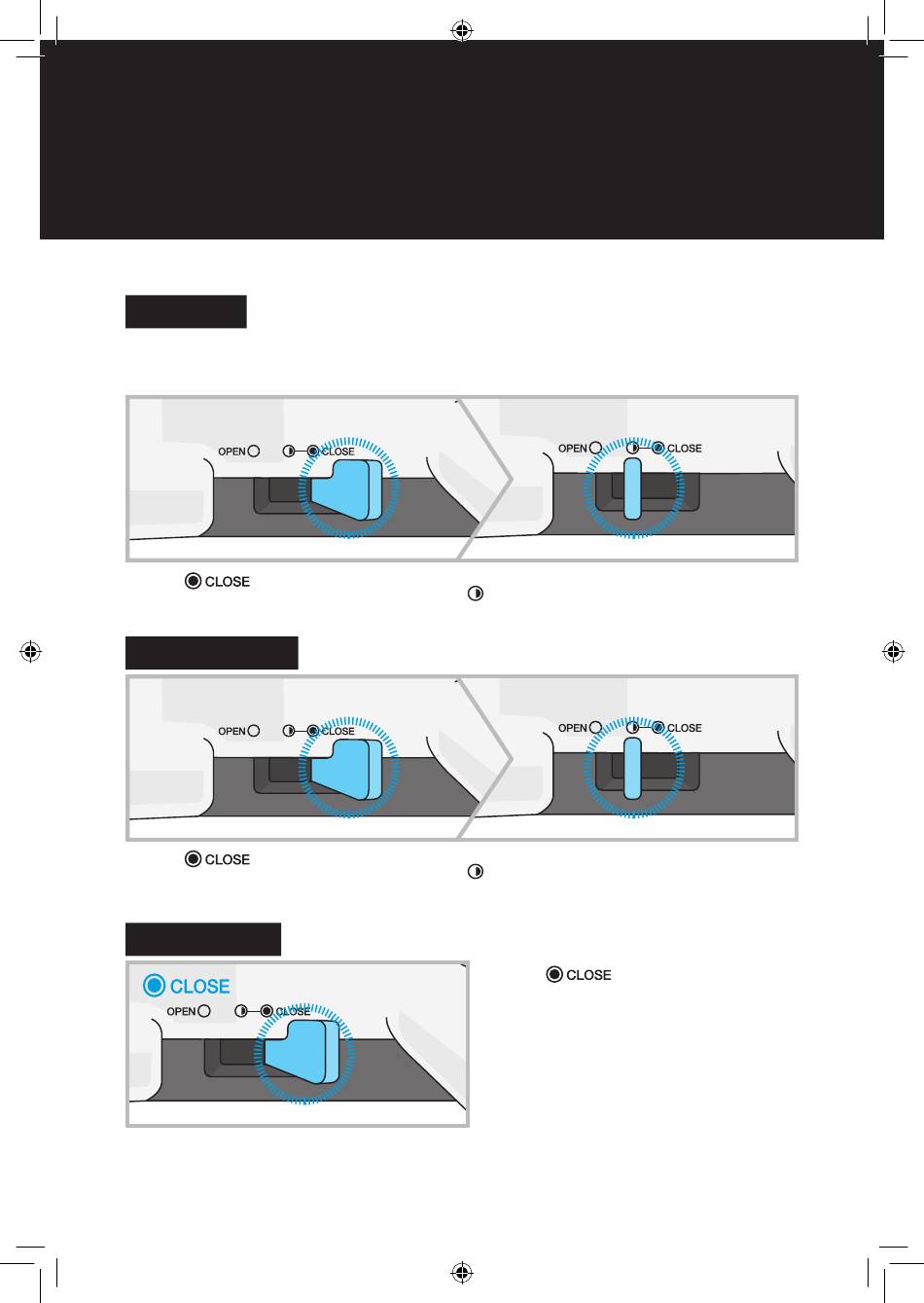 OPEN CLOSE

OPEN CLOSE

CLOSE

OPEN CLOSE

OPEN CLOSE

CLOSE

CLOSE

OPEN CLOSE

CLOSE