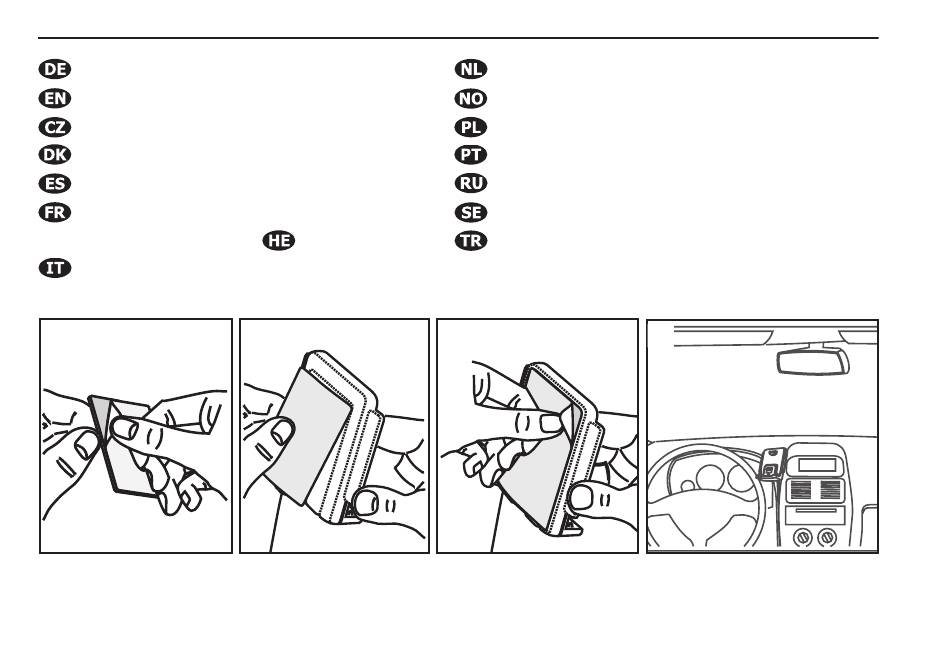 DE
EN
CZ
DK
ES
FR
HE
IT

NL
NO
PL
PT
RU
SE
TR