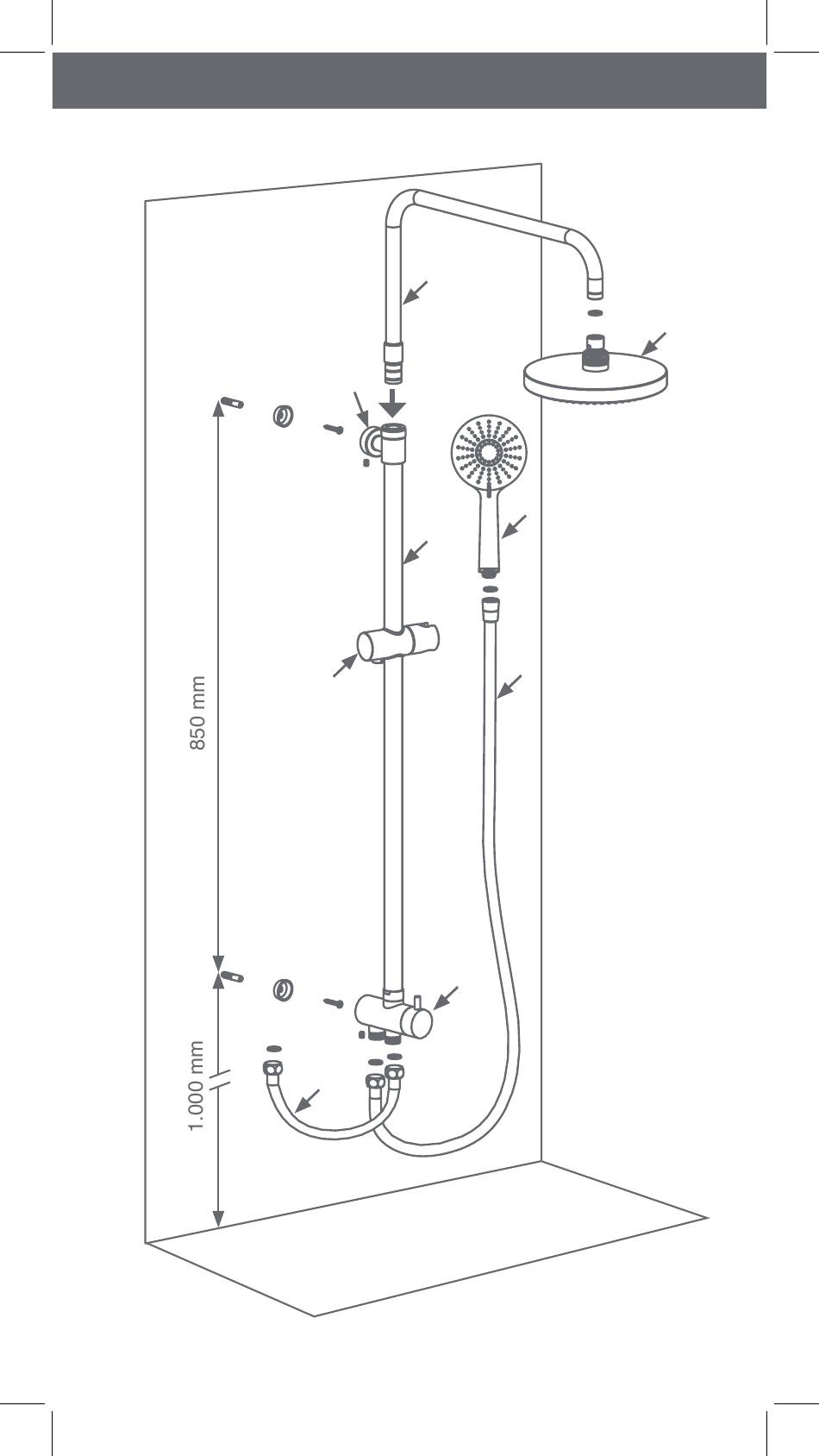 850 mm

1.000 mm