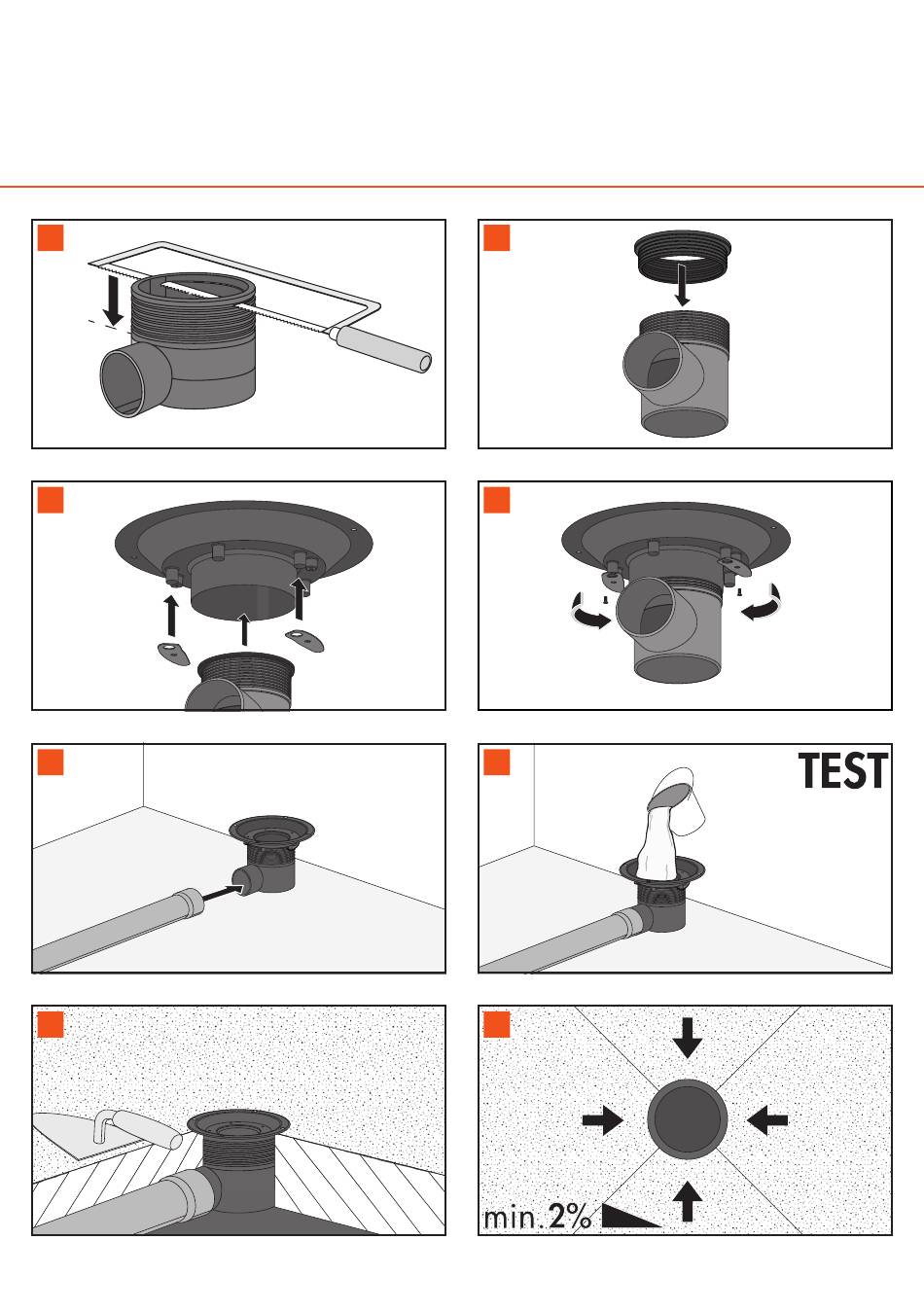 TEST

min. 2%