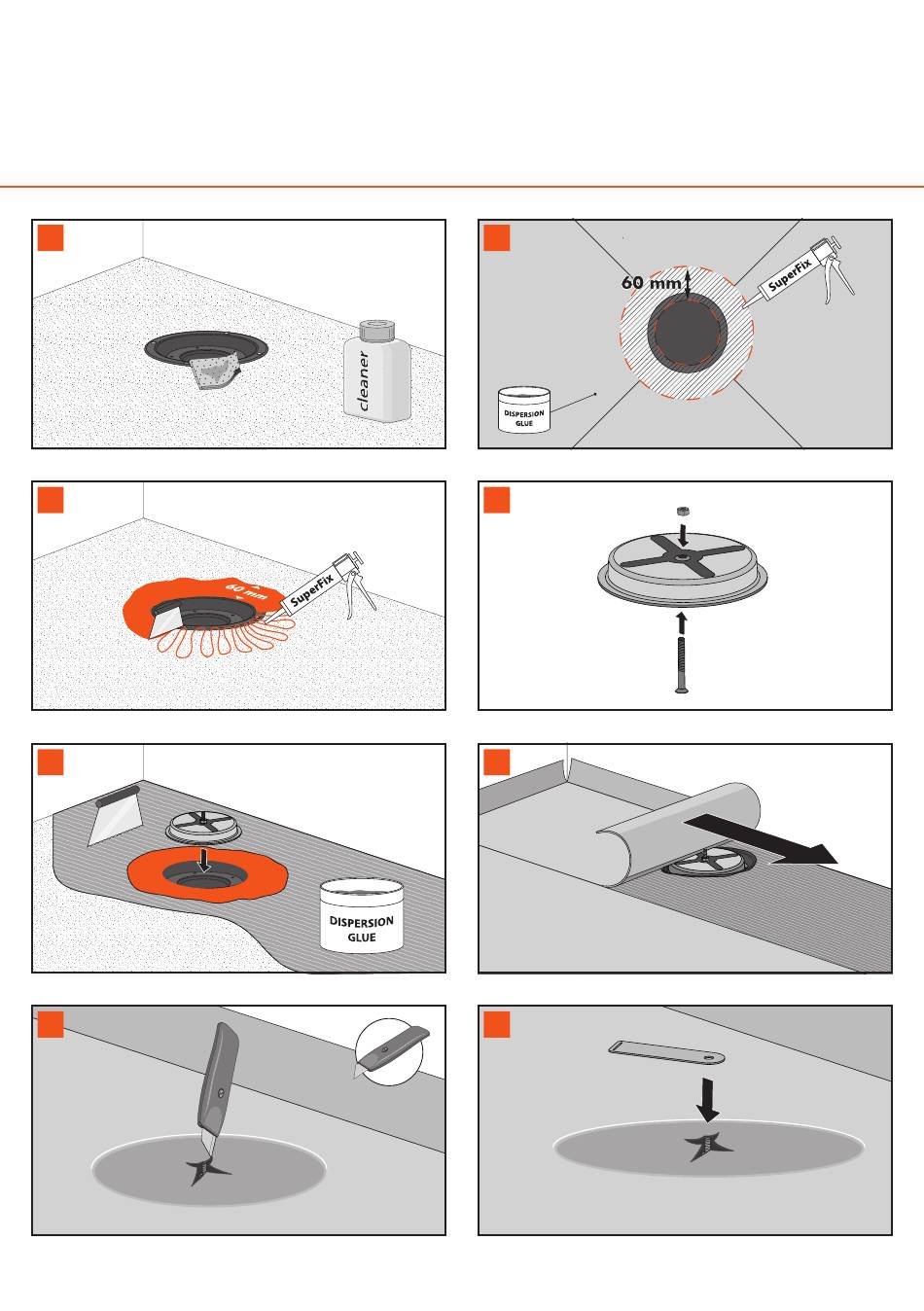 cleaner

60 mm

SuperFix

DISPERSION GLUE

60 mm

SuperFix

DISPERSION GLUE