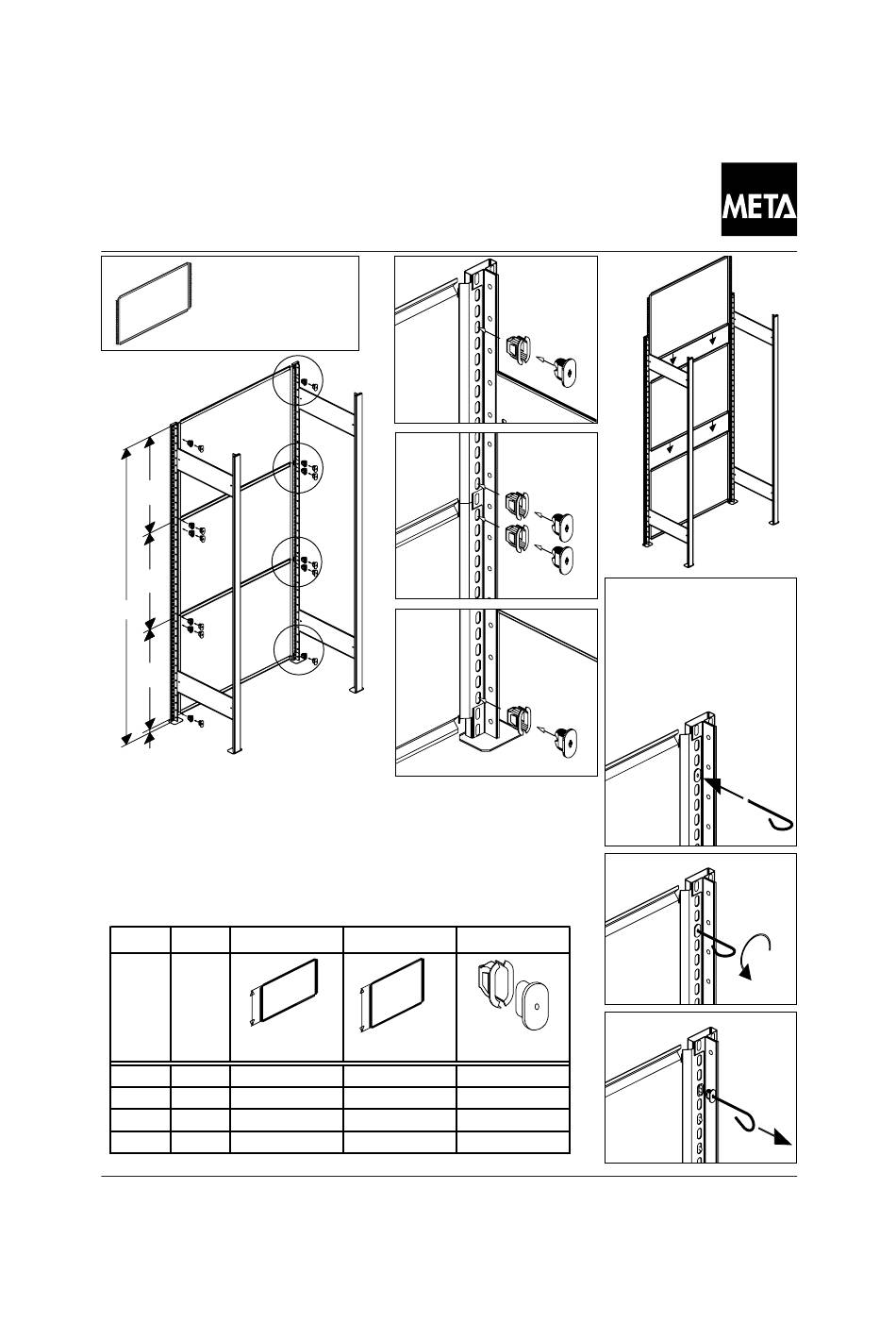 META