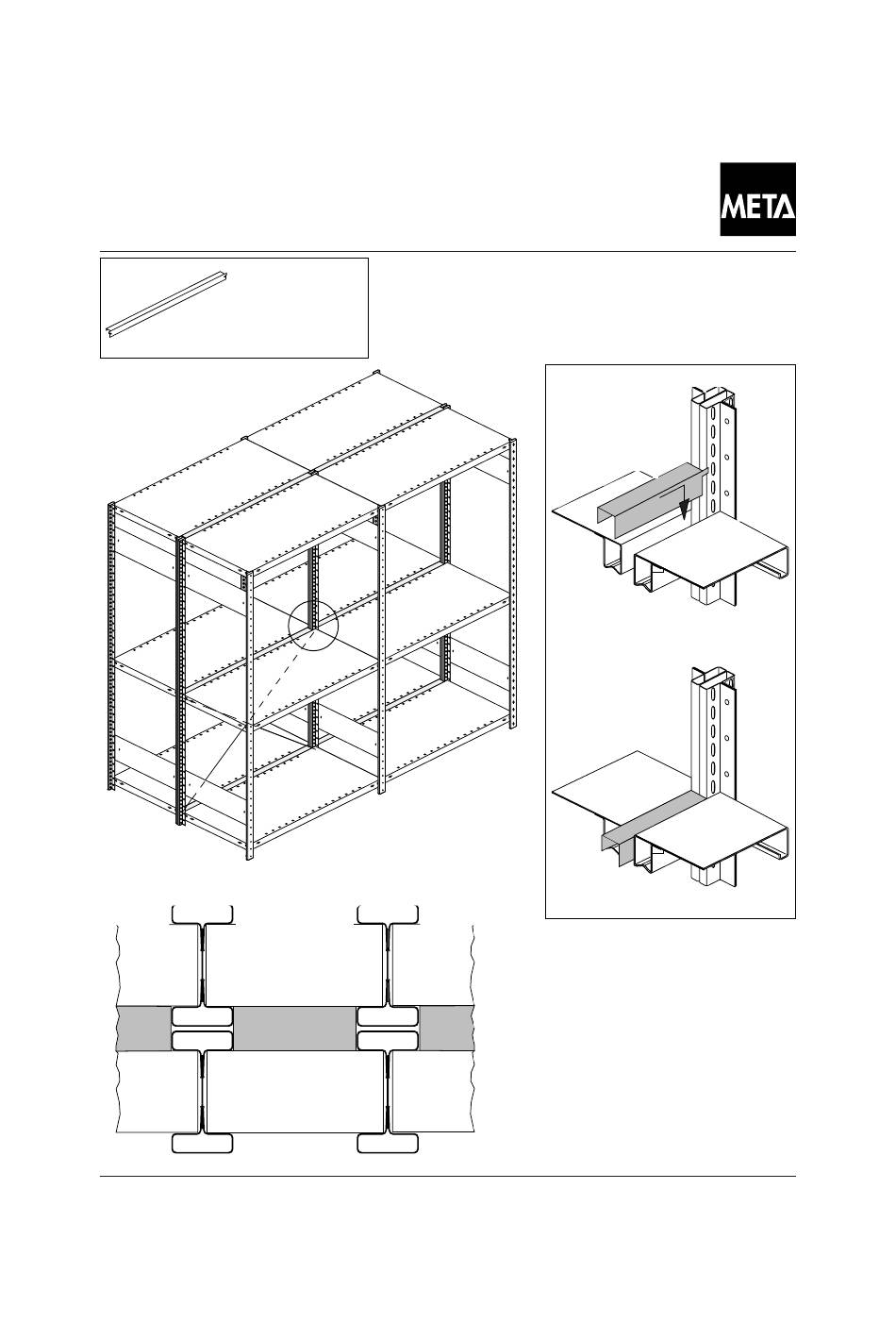 META