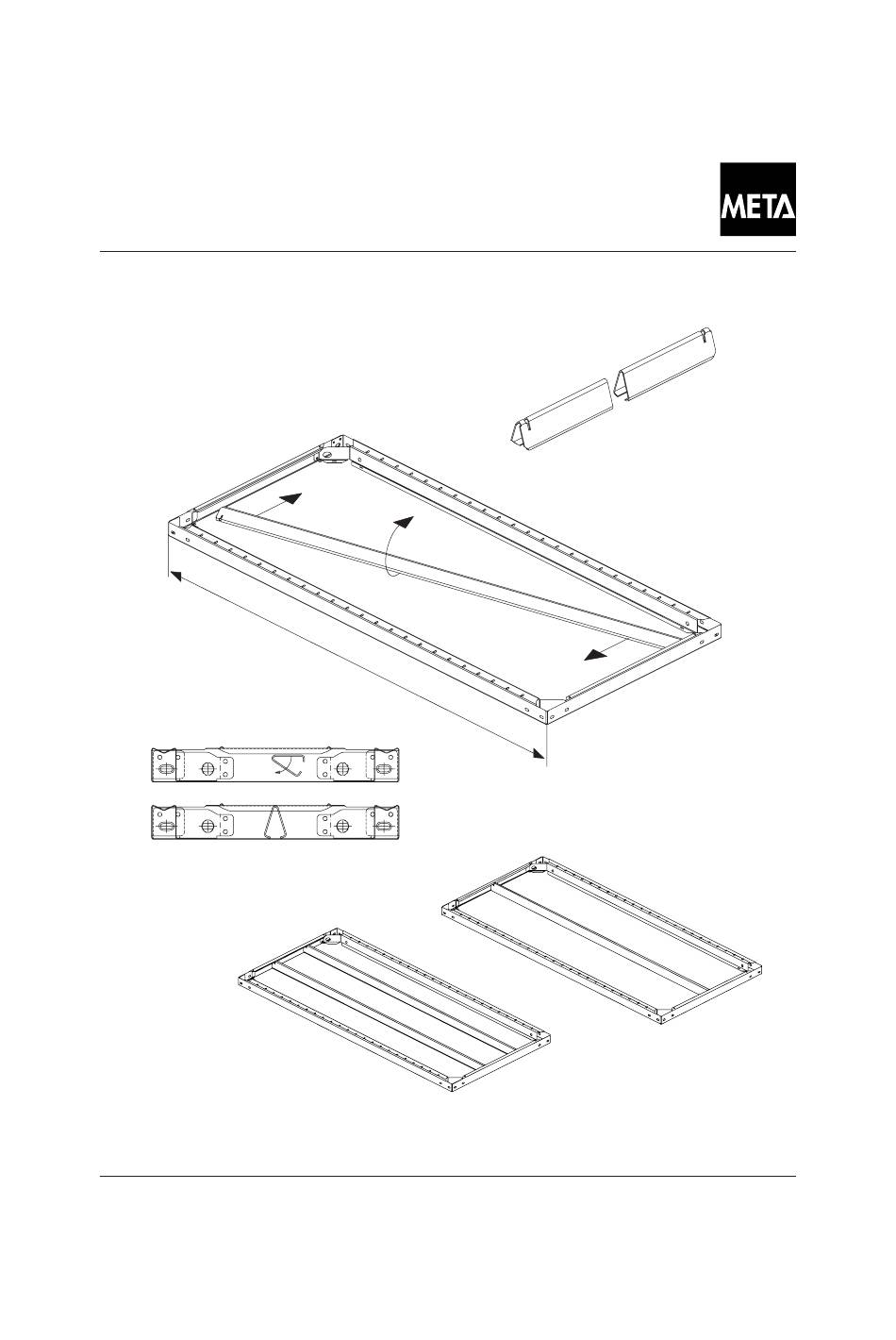 META