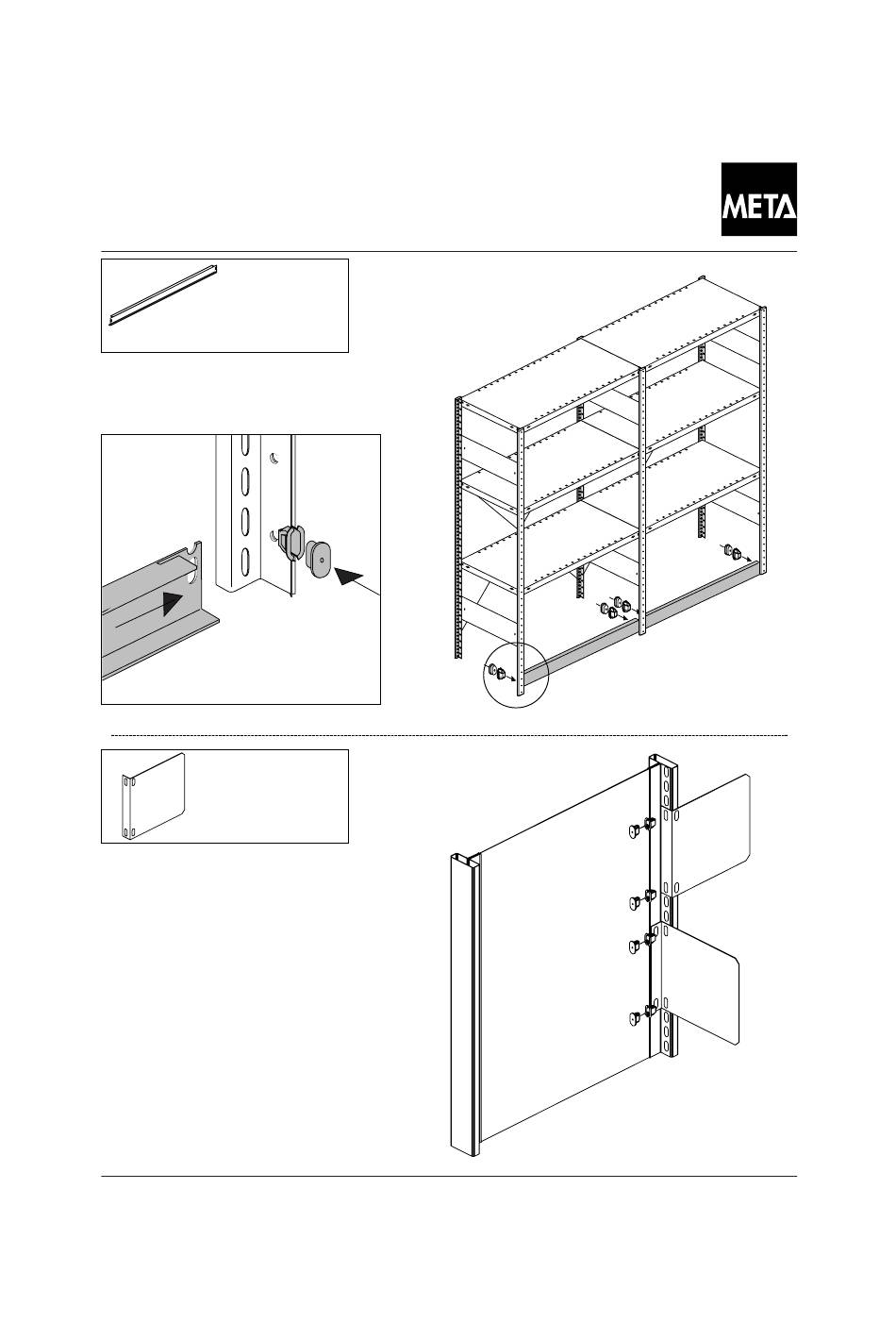 META