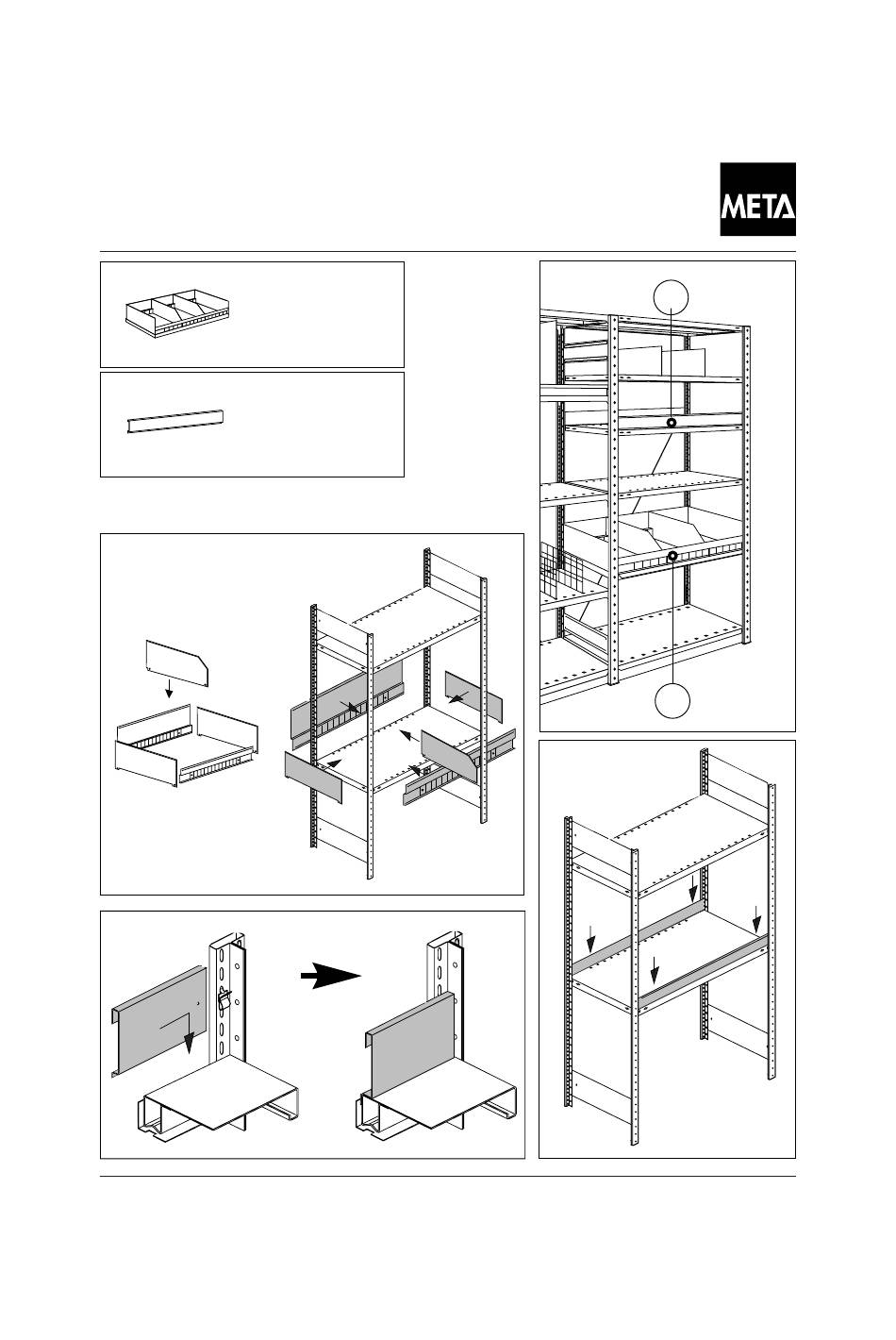 META