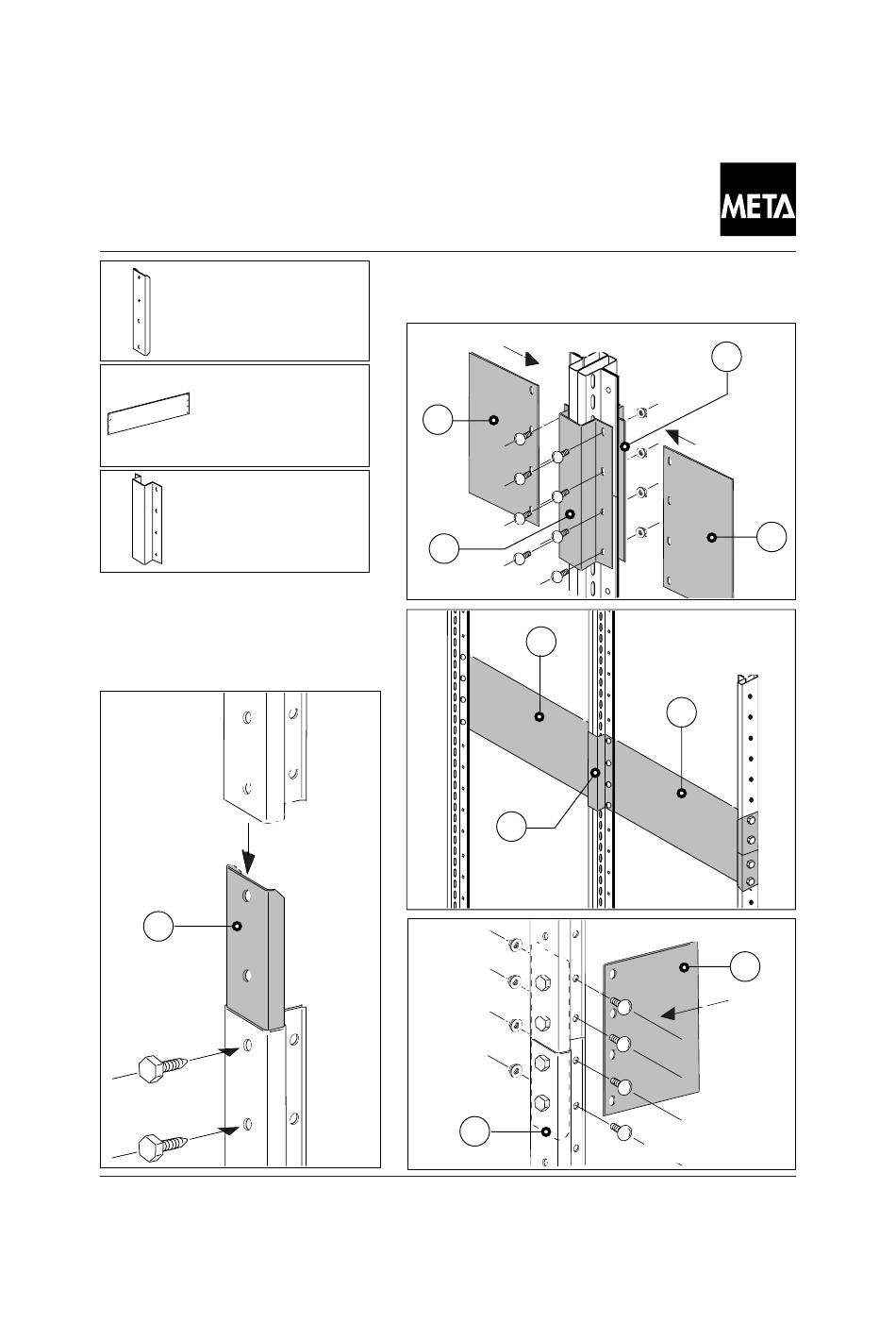 META