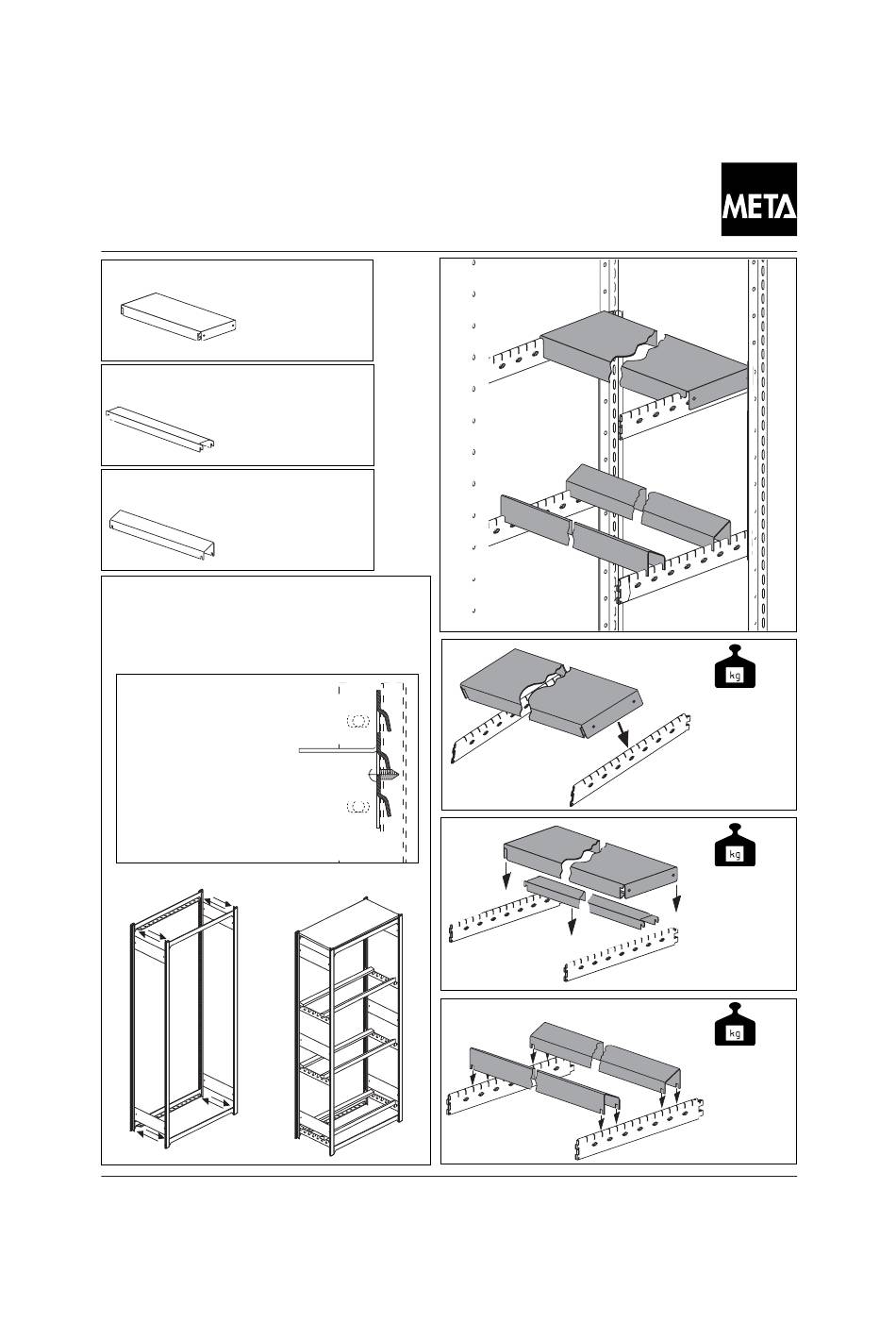 META

kg

kg

kg