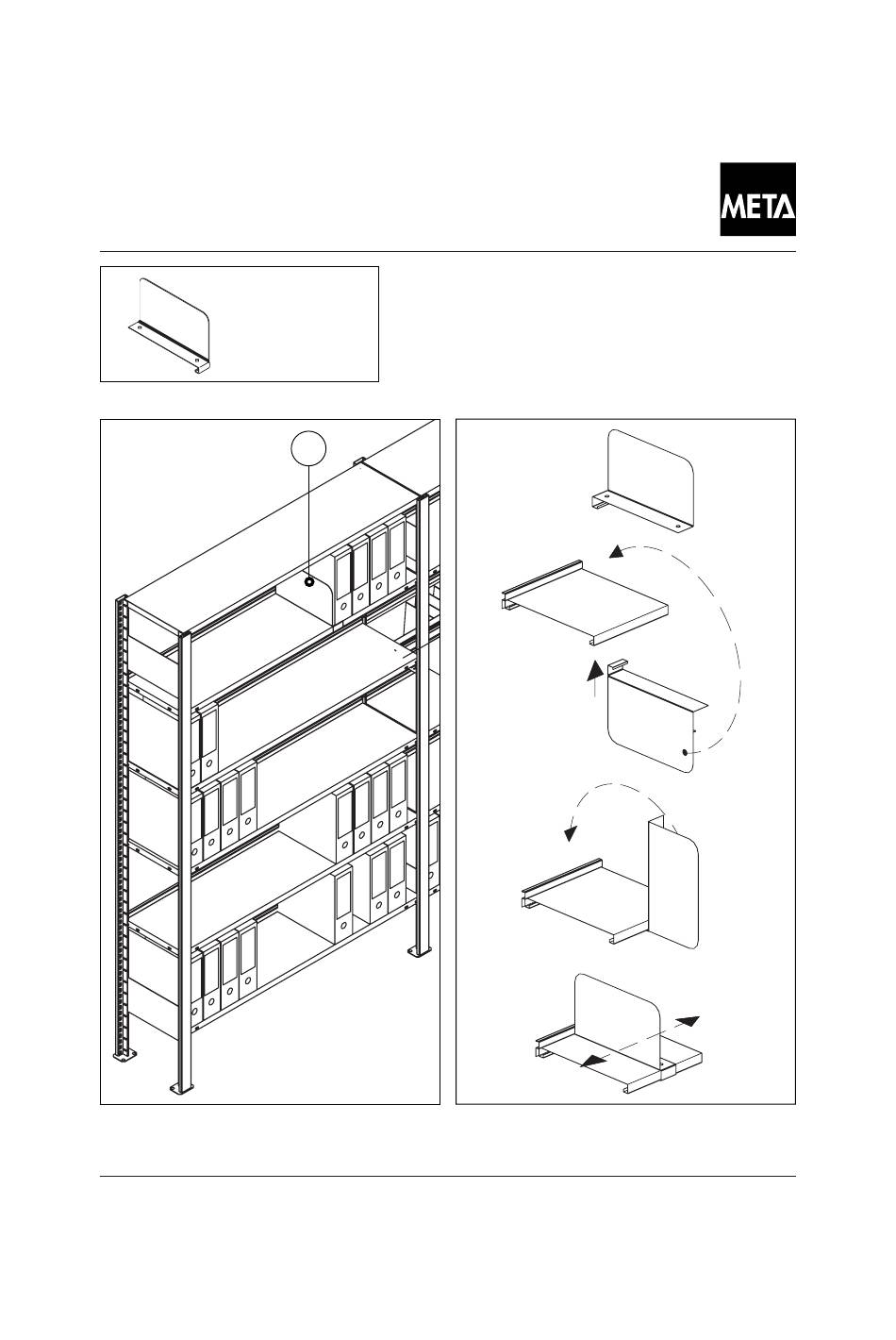 META