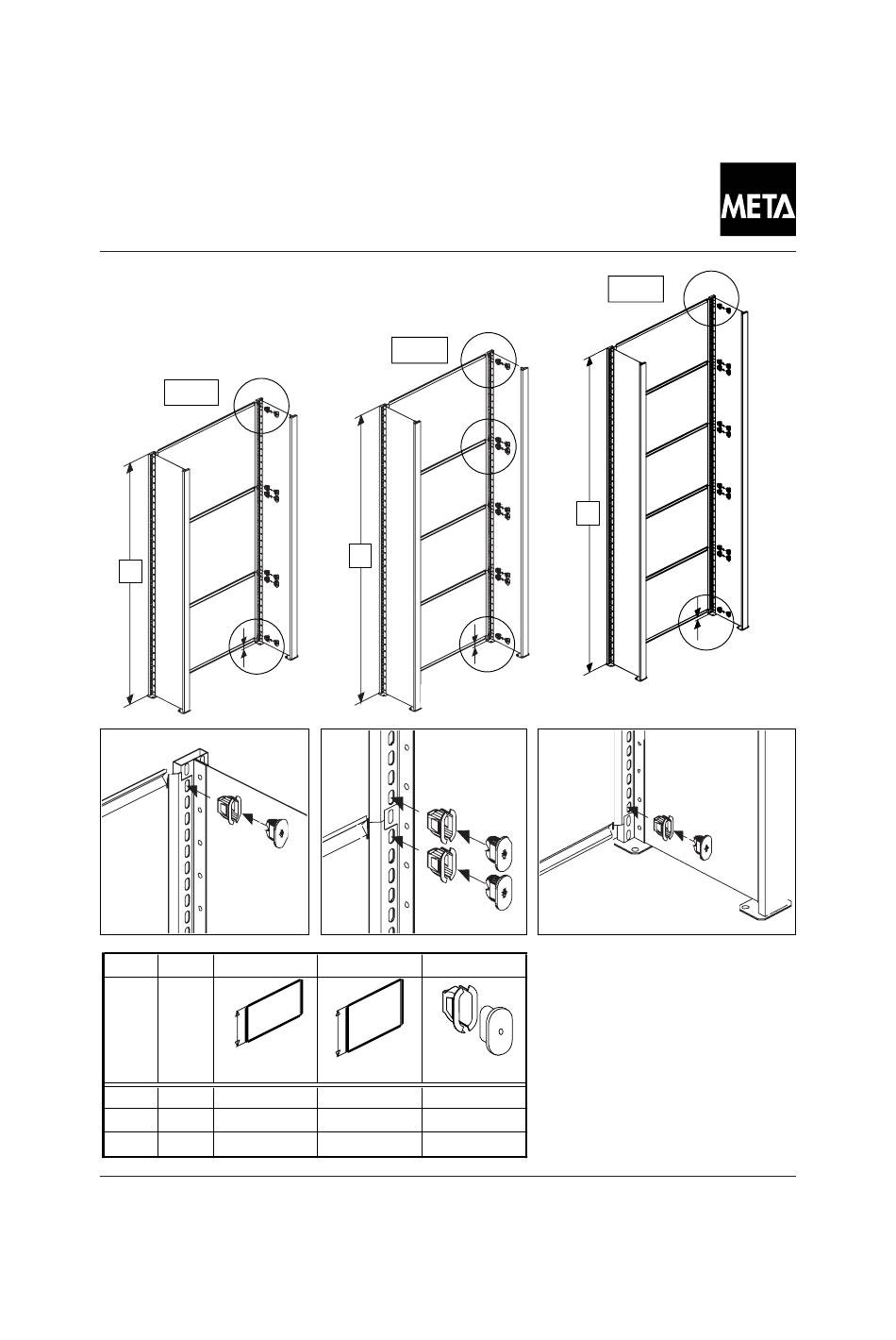 META