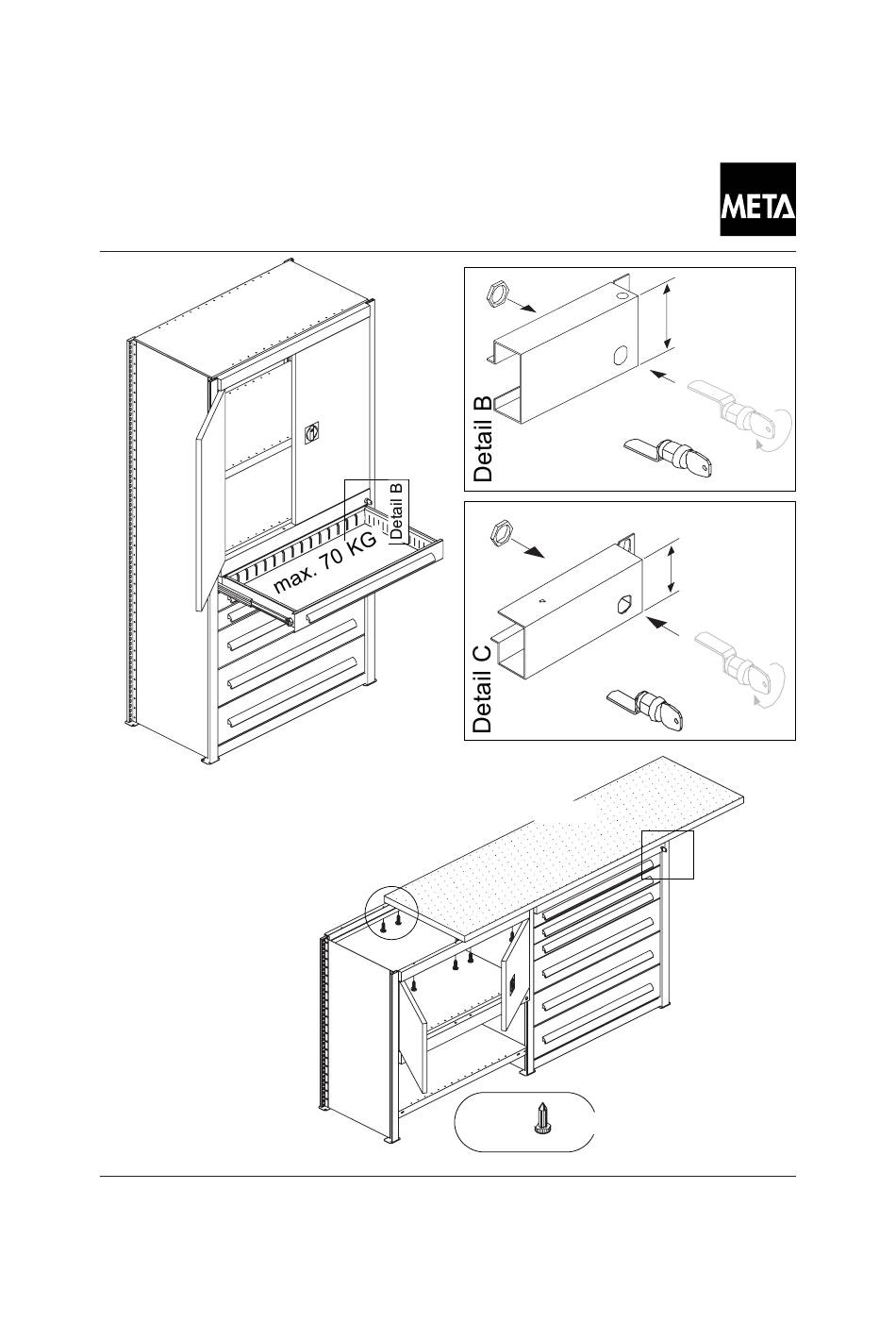 META

max. 70 KG

Detail B

Detail B

Detail C