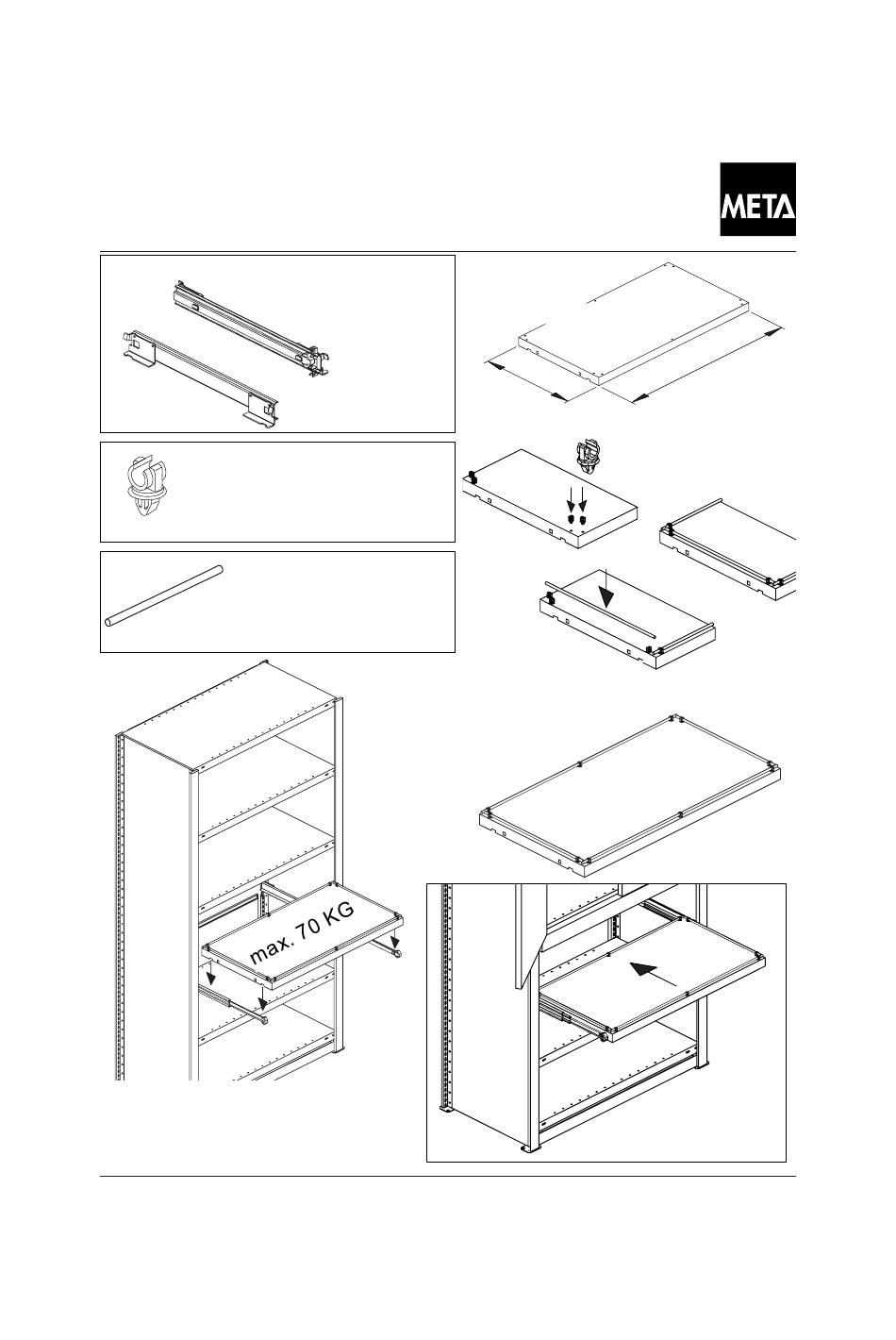 META

max. 70 KG