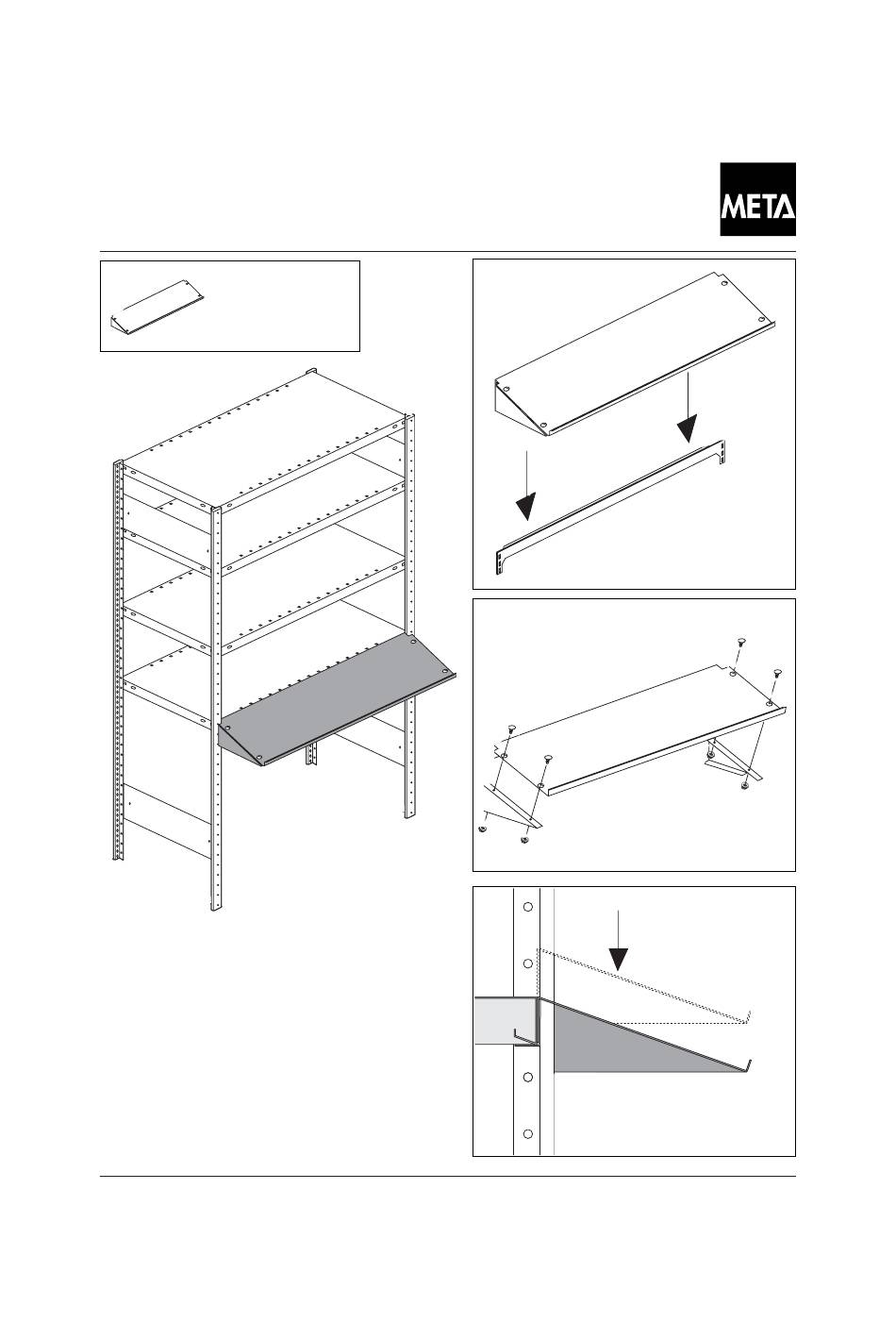 META