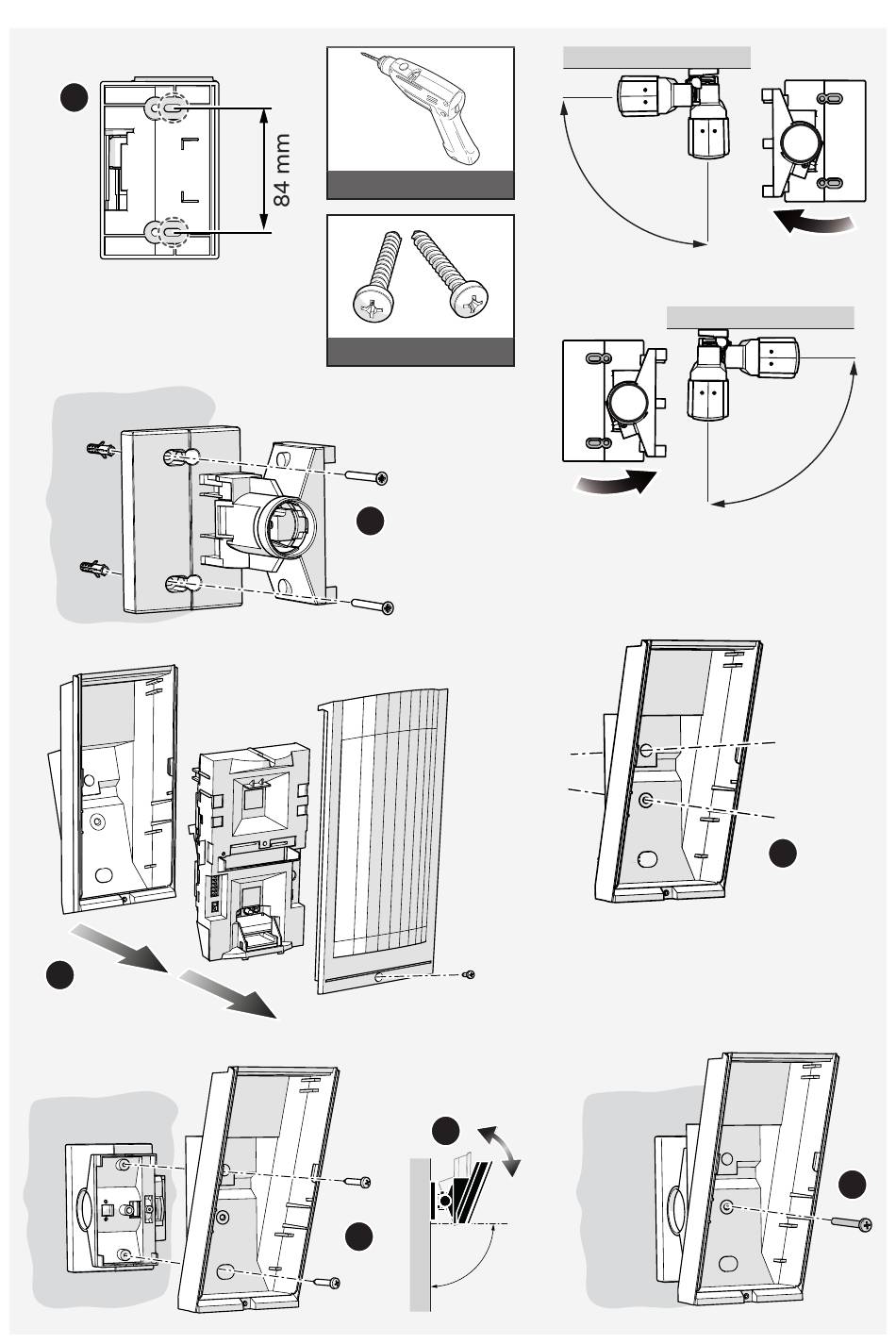 84 mm