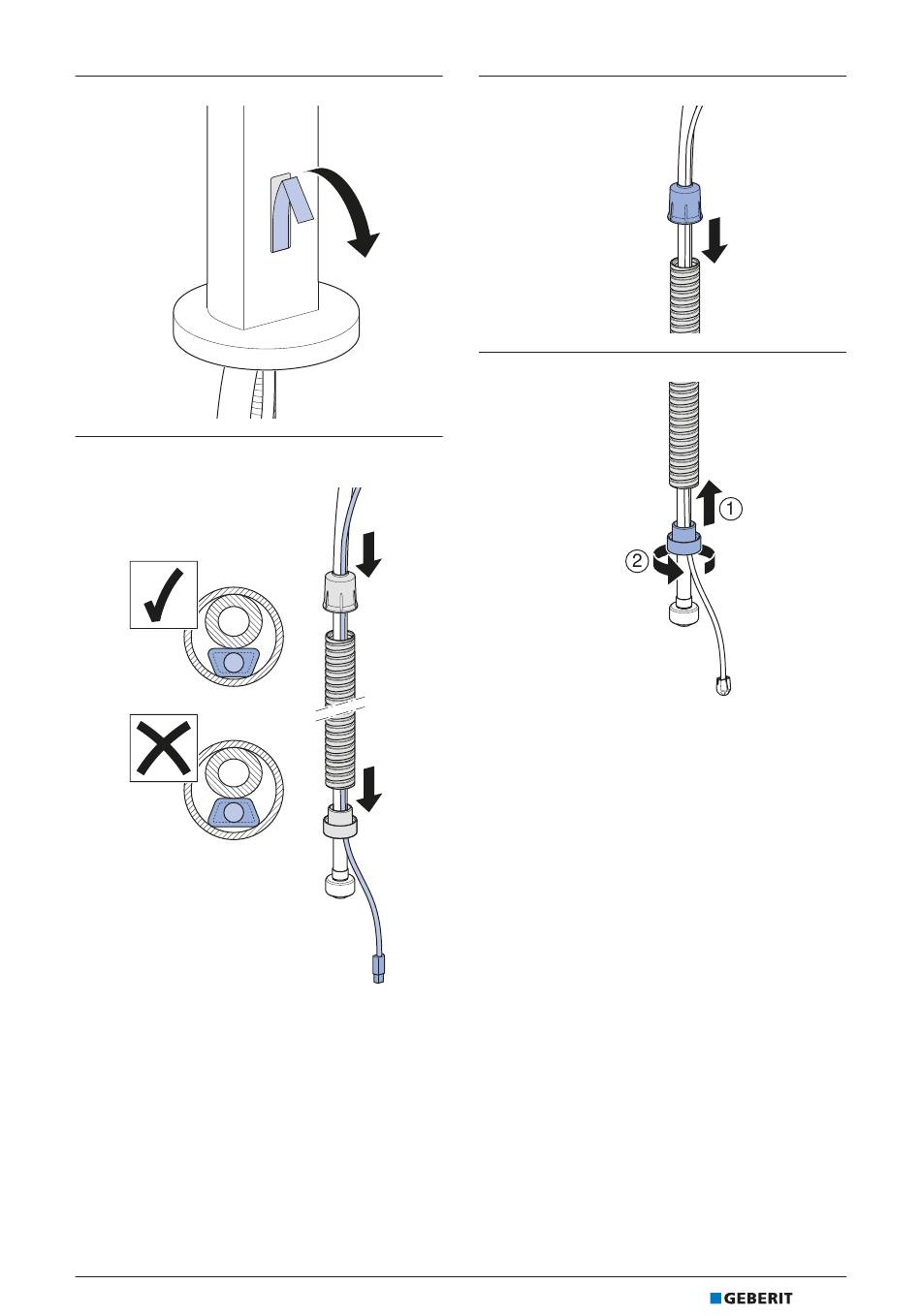 1

2

GEBERIT