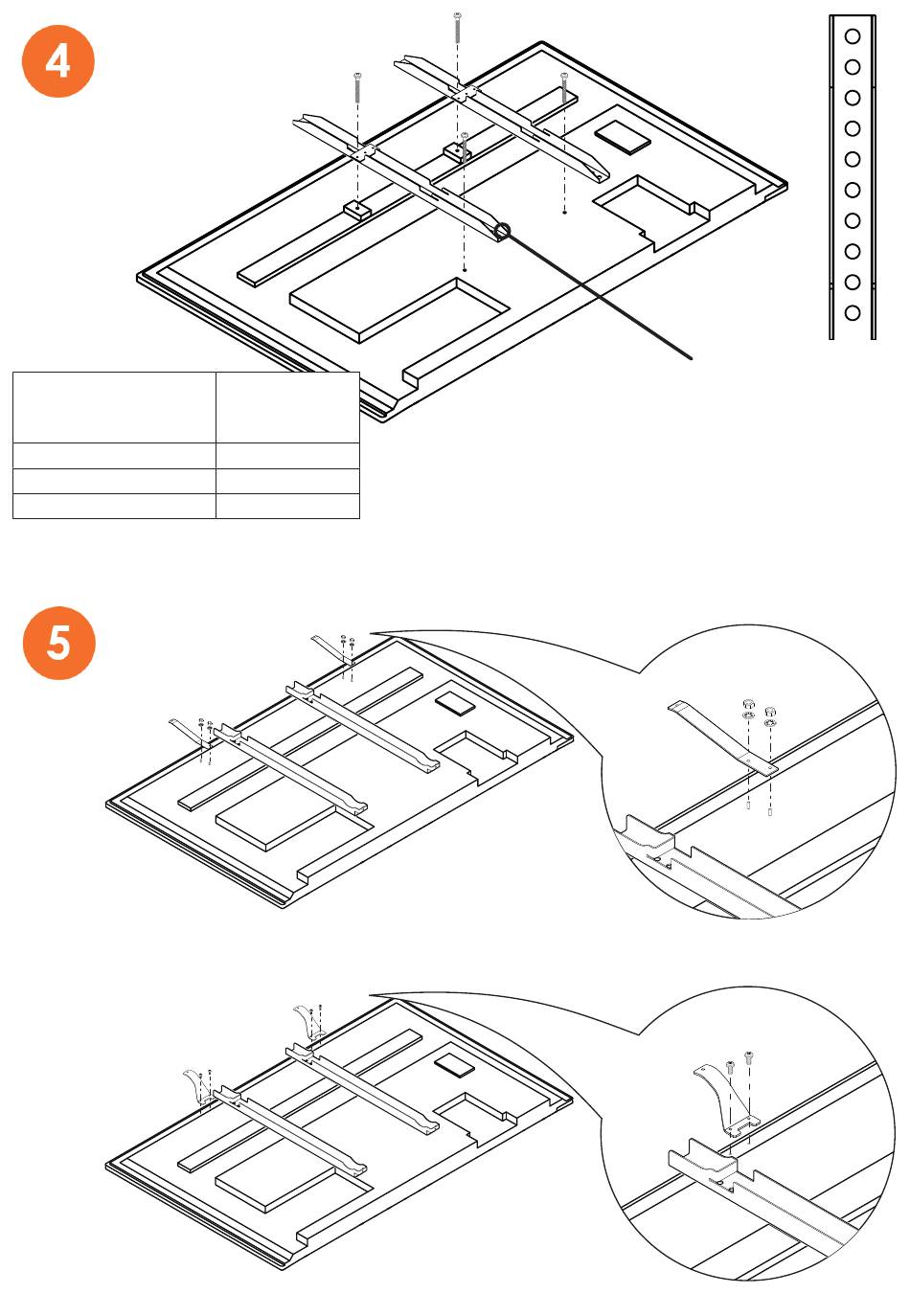 4

5