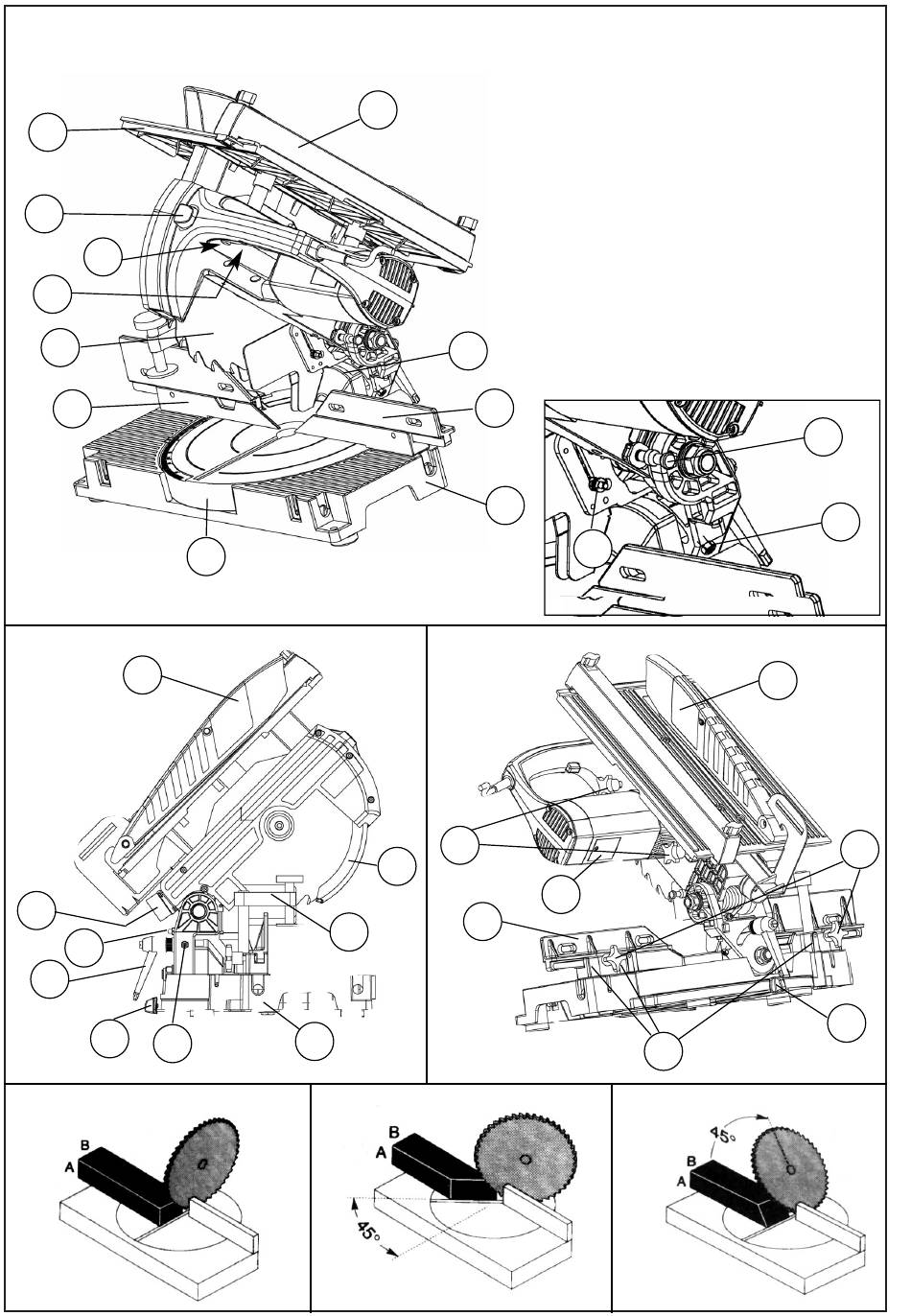 B
A

B
A
45°

45°
B
A