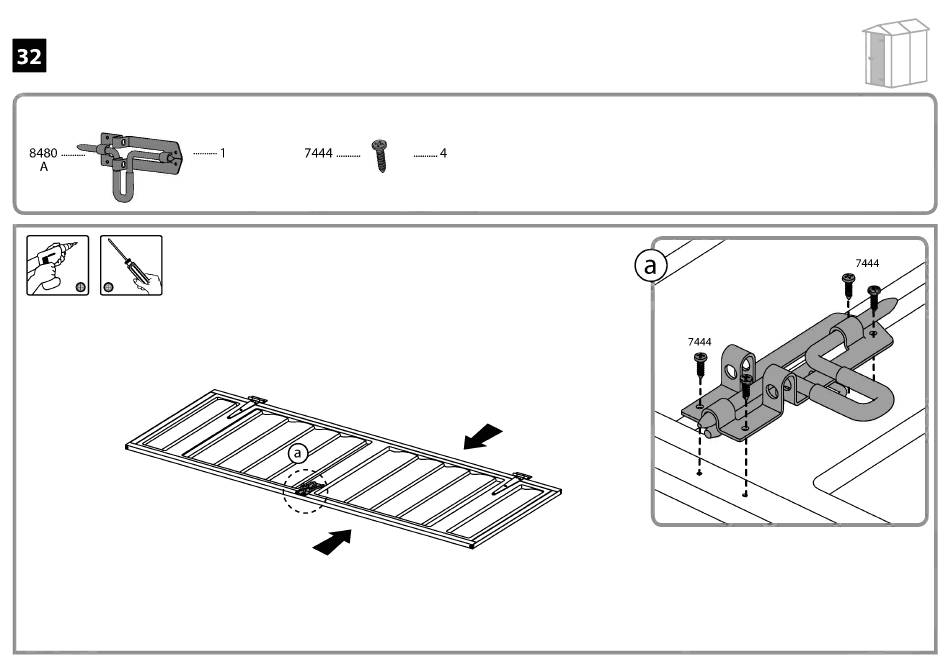 32

8480
A
1

7444
4

a

a

7444

7444