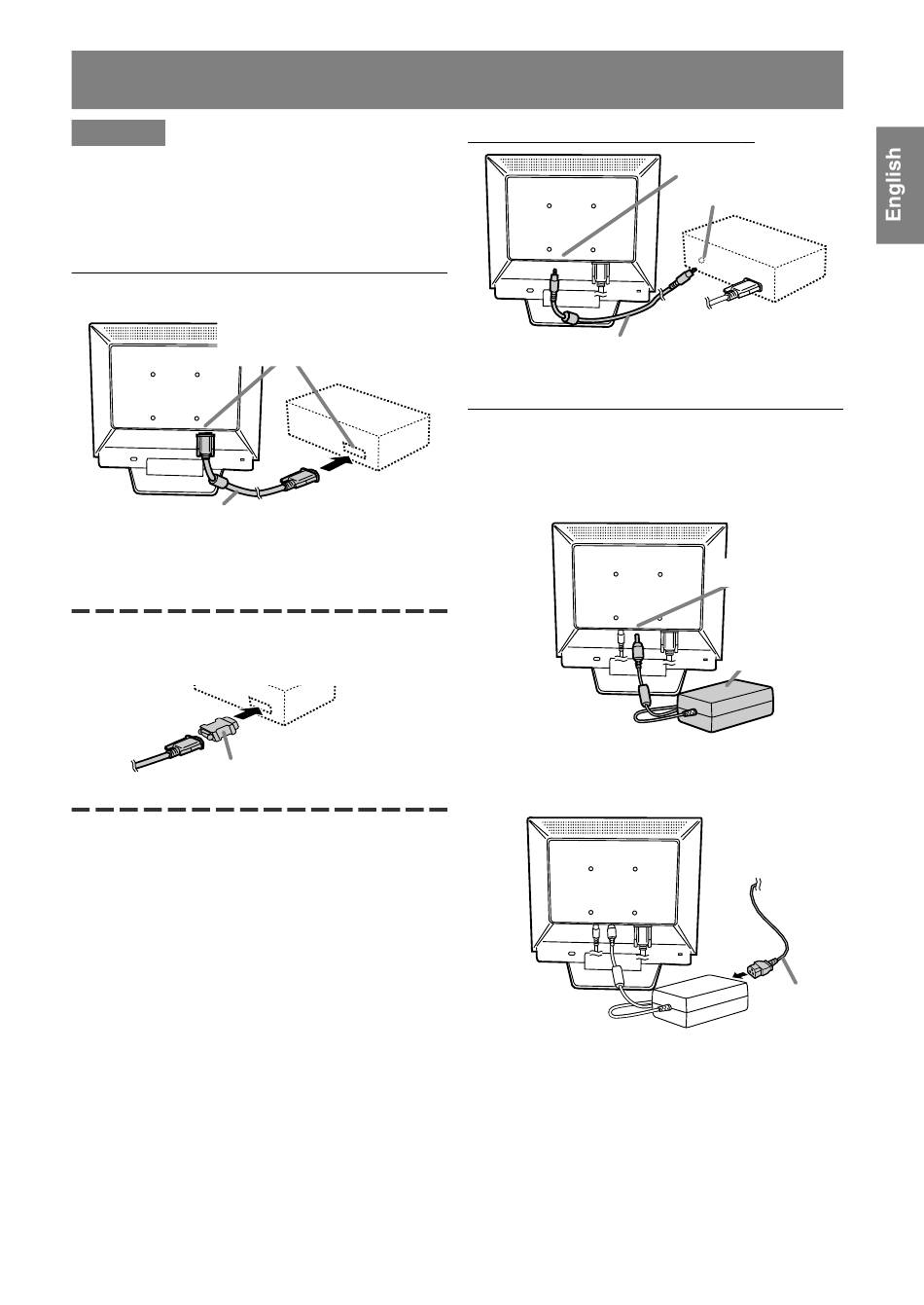 English