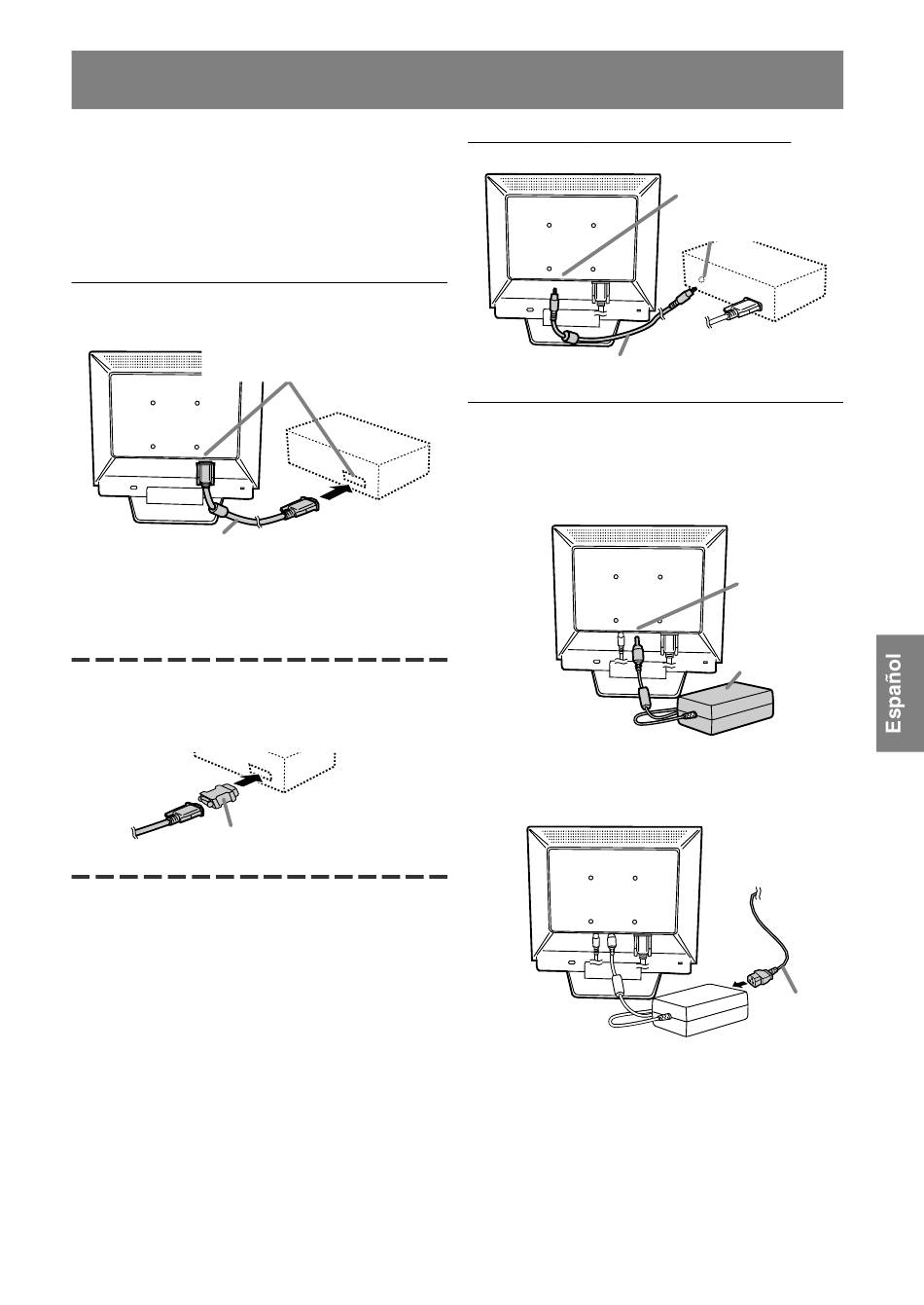 Español