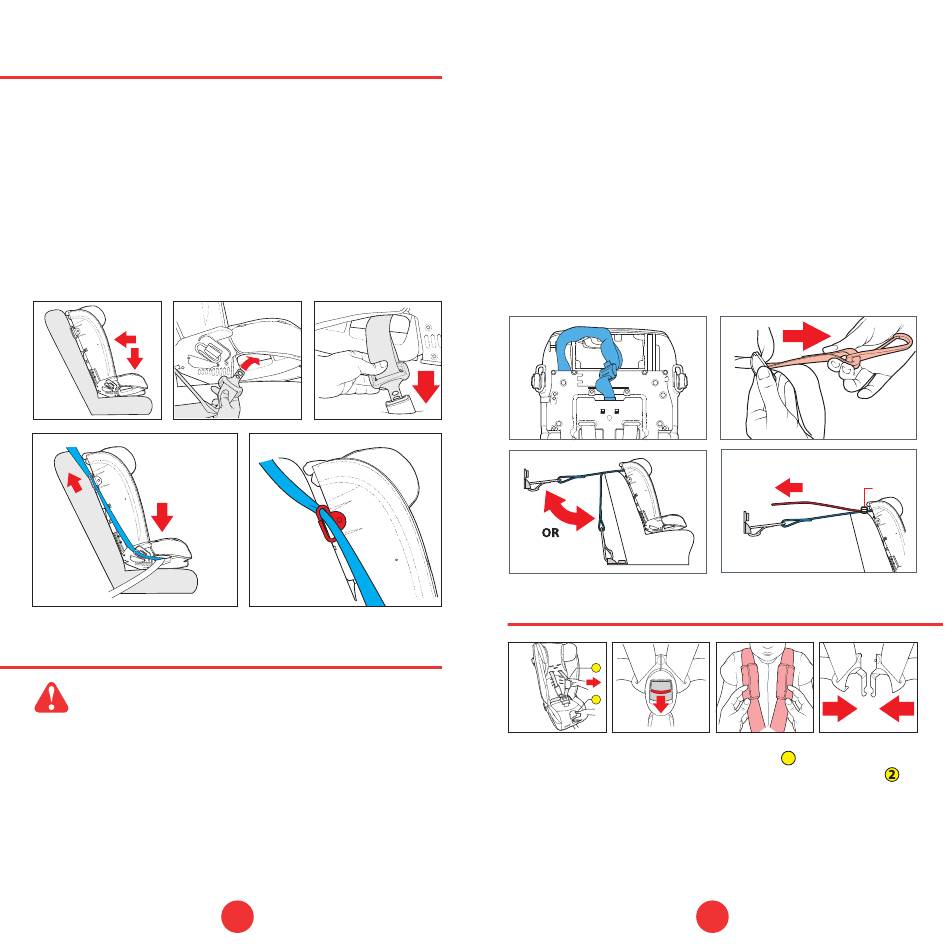 OR

2